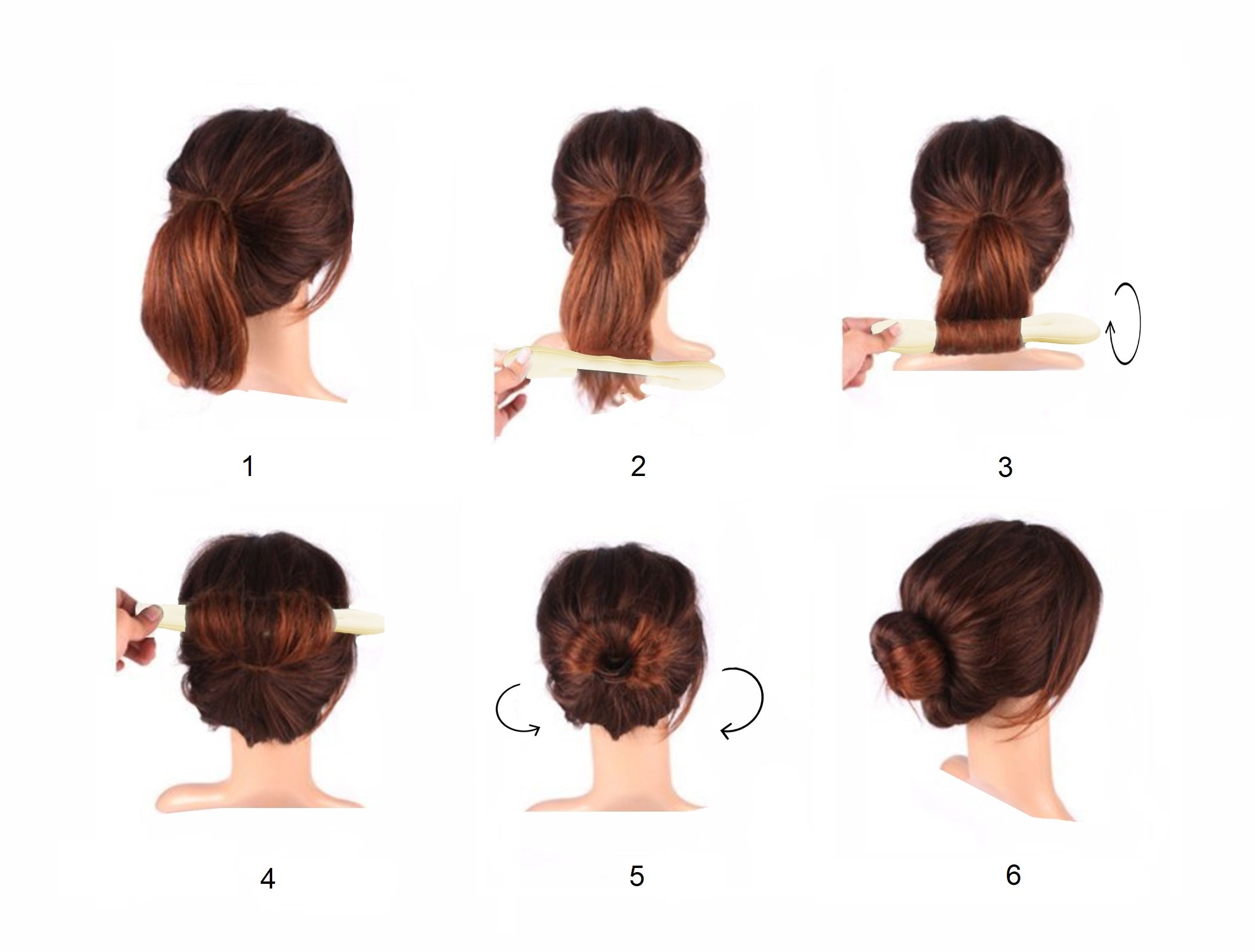 1

2

3

4

5

6