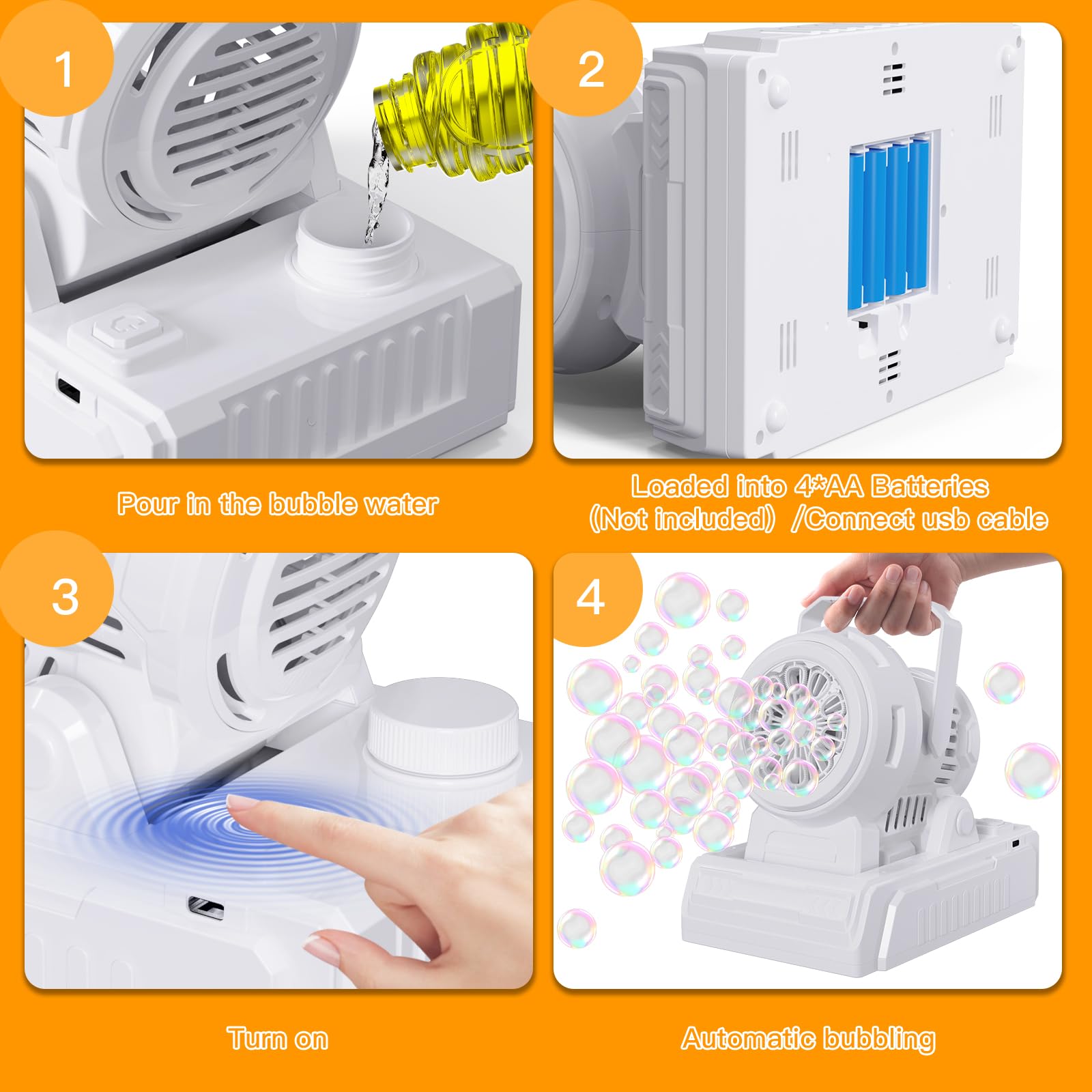 1

Pour in the bubble water

2

Loaded into 4*AA Batteries (Not included) /Connect usb cable

3

Turn on

4

Automatic bubbling