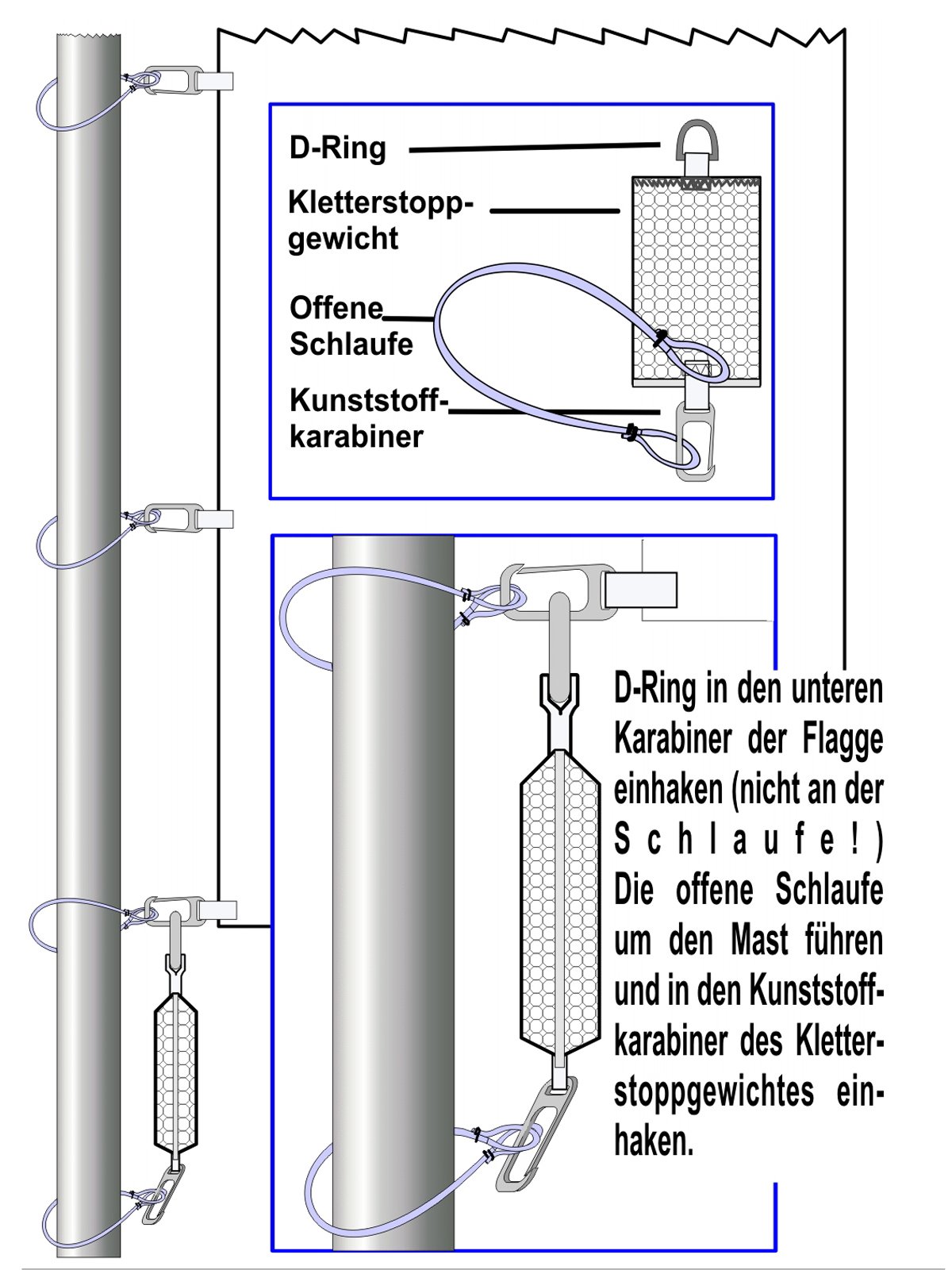 D-Ring

Kletterstoppgewicht

Offene Schlaufe

Kunststoffkarabiner

D-Ring in den unteren Karabiner der Flagge einhaken (nicht an der Schlaufe!) Die offene Schlaufe um den Mast führen und in den Kunststoffkarabiner des Kletterstoppgewichtes einhaken.