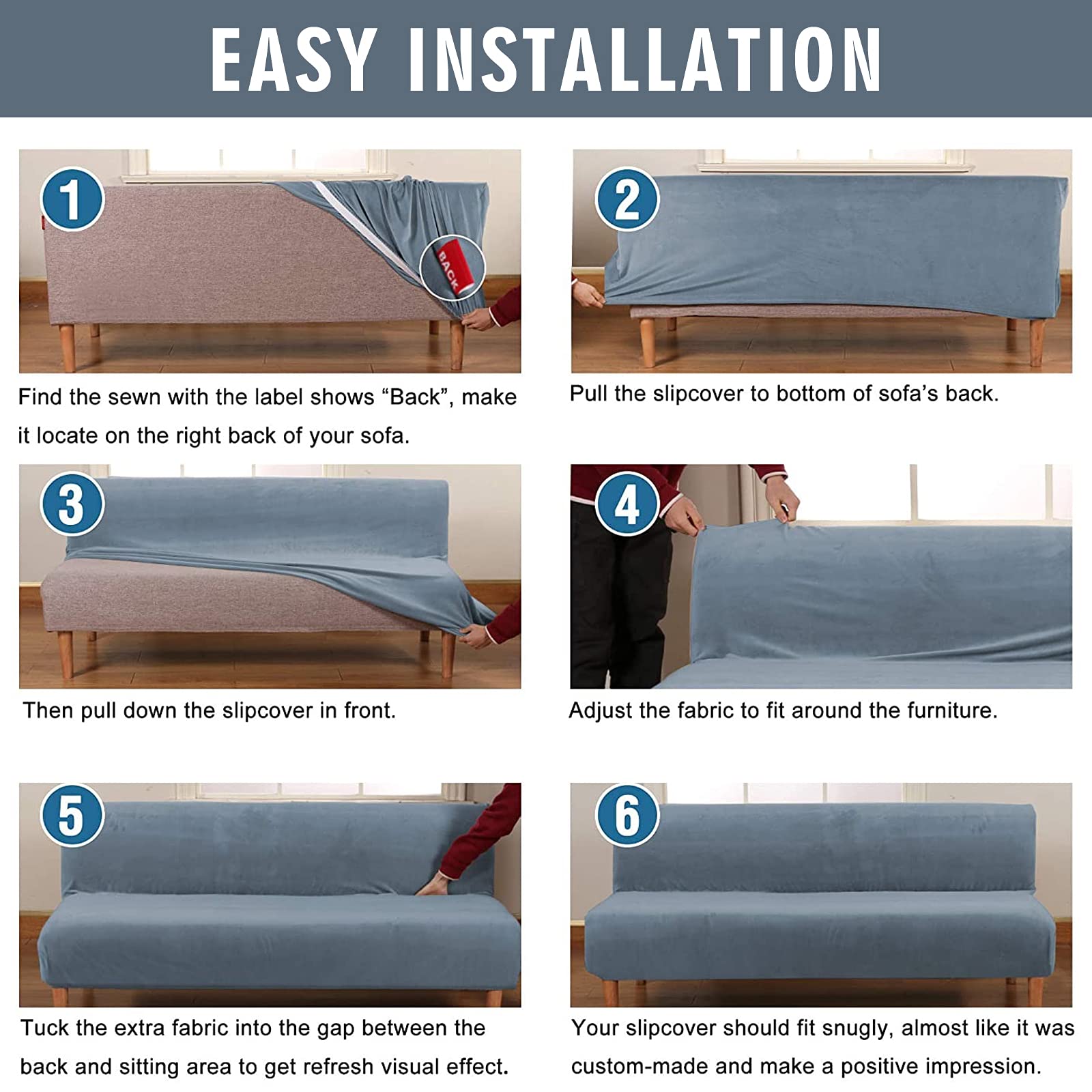 EASY INSTALLATION

1

BACK

Find the sewn with the label shows “Back”, make it locate on the right back of your sofa.

2

Pull the slipcover to bottom of sofa’s back.

3

Then pull down the slipcover in front.

4

Adjust the fabric to fit around the furniture.

5

Tuck the extra fabric into the gap between the back and sitting area to get refresh visual effect.

6

Your slipcover should fit snugly, almost like it was custom-made and make a positive impression.