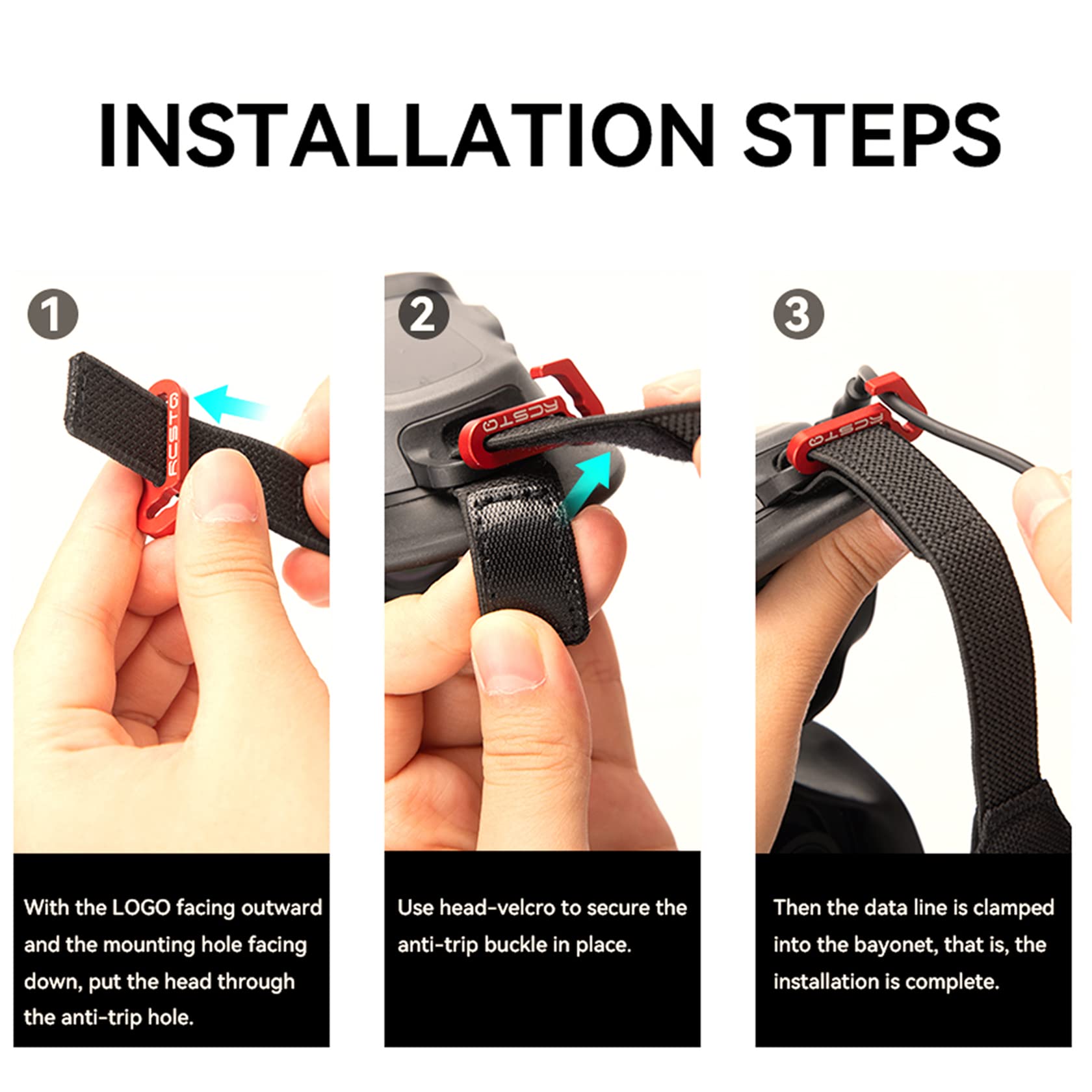 INSTALLATION STEPS

1

RCSTQ

With the LOGO facing outward and the mounting hole facing down, put the head through the anti-trip hole.

2

RCSTQ

Use head-velcro to secure the anti-trip buckle in place.

3

RCSTQ

Then the data line is clamped into the bayonet, that is, the installation is complete.