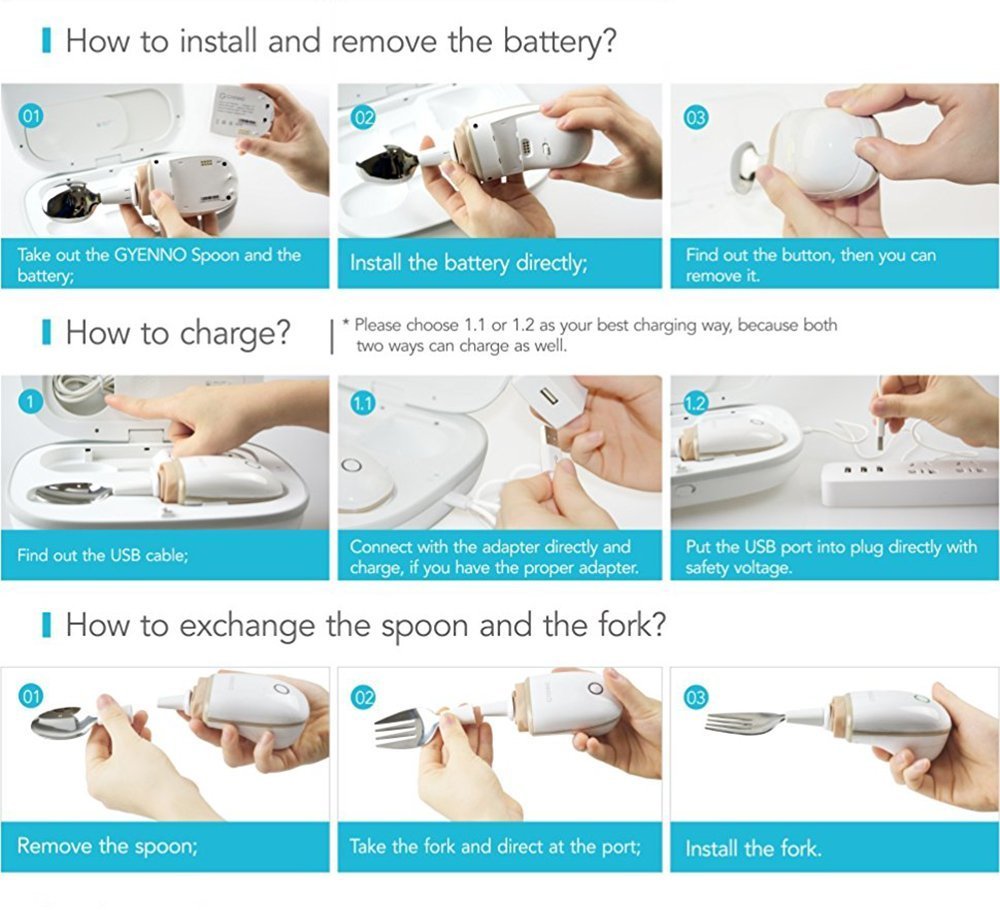 How to install and remove the battery?

01

Take out the GYENNO Spoon and the battery;

02

Install the battery directly;

03

Find out the button, then you can remove it.

How to charge?

* Please choose 1.1 or 1.2 as your best charging way, because both two ways can charge as well.

1

Find out the USB cable;

1.1

Connect with the adapter directly and charge, if you have the proper adapter.

1.2

Put the USB port into plug directly with safety voltage.

How to exchange the spoon and the fork?

01

Remove the spoon;

02

Take the fork and direct at the port;

03

Install the fork.