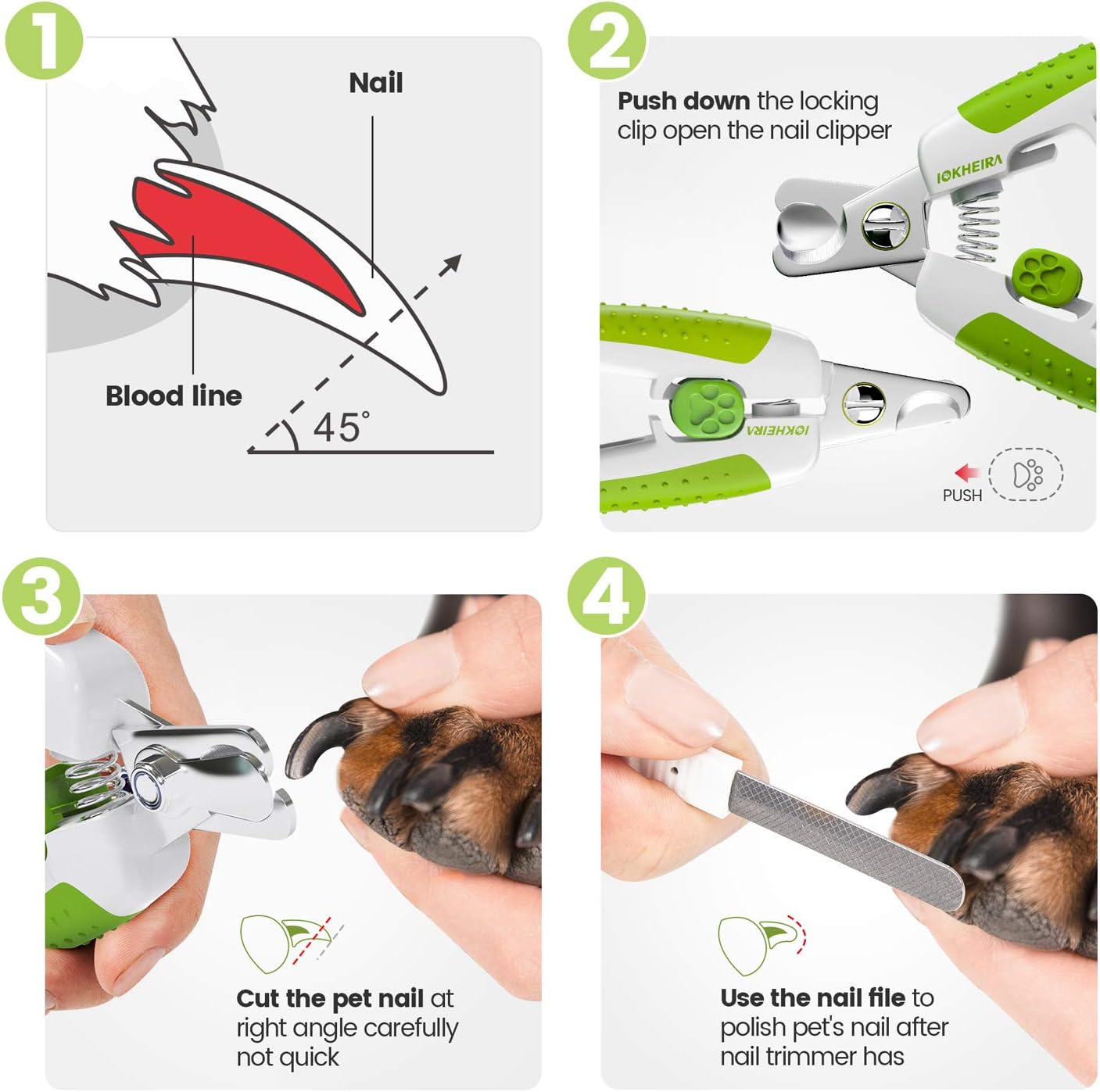 1

Nail

Blood line

45°

2

Push down the locking clip open the nail clipper

IOKHEIRA

IOKHEIRA

PUSH

3

Cut the pet nail at right angle carefully not quick

4

Use the nail file to polish pet's nail after nail trimmer has