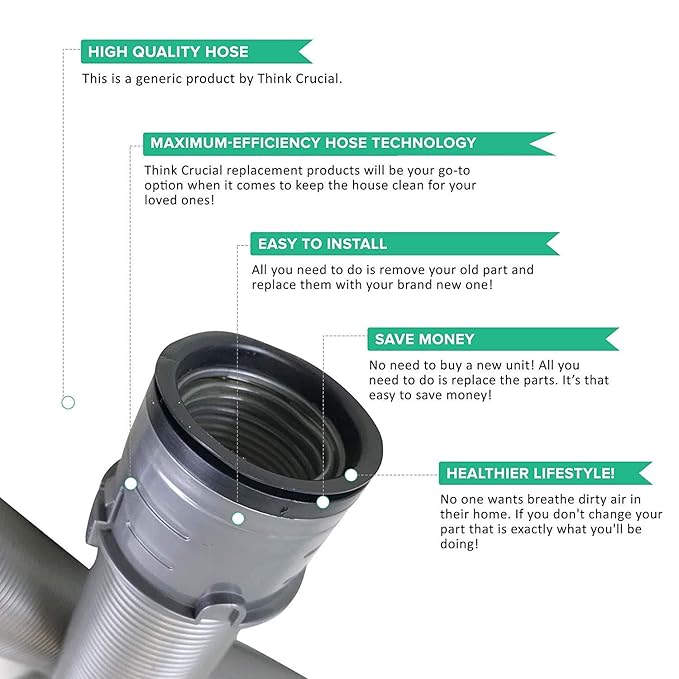 HIGH QUALITY HOSE

This is a generic product by Think Crucial.

MAXIMUM-EFFICIENCY HOSE TECHNOLOGY

Think Crucial replacement products will be your go-to option when it comes to keep the house clean for your loved ones!

EASY TO INSTALL

All you need to do is remove your old part and replace them with your brand new one!

SAVE MONEY

No need to buy a new unit! All you need to do is replace the parts. It's that easy to save money!

HEALTHIER LIFESTYLE!

No one wants breathe dirty air in their home. If you don't change your part that is exactly what you'll be doing!