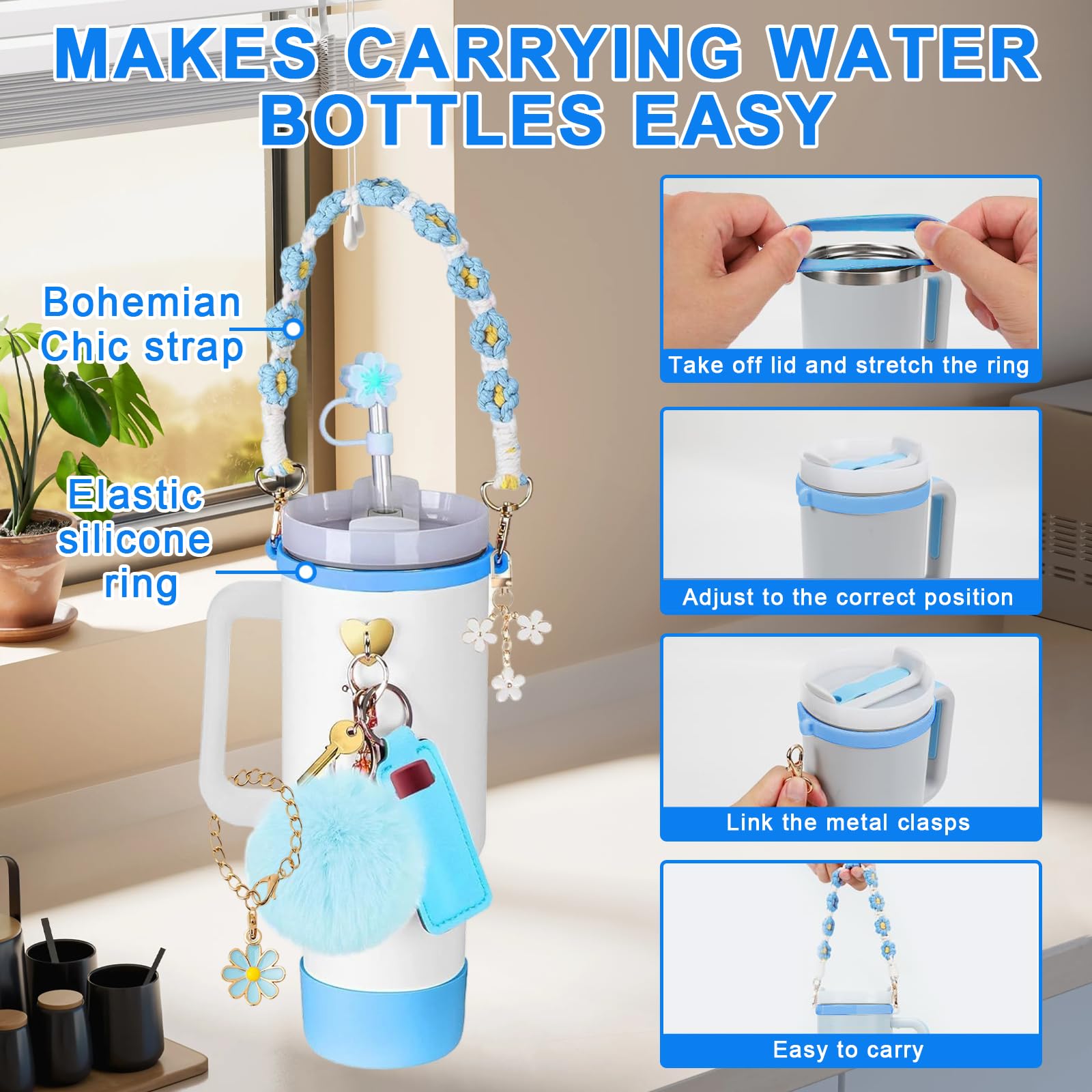 MAKES CARRYING WATER BOTTLES EASY

Bohemian Chic strap

Elastic silicone ring

Take off lid and stretch the ring

Adjust to the correct position

Link the metal clasps

Easy to carry