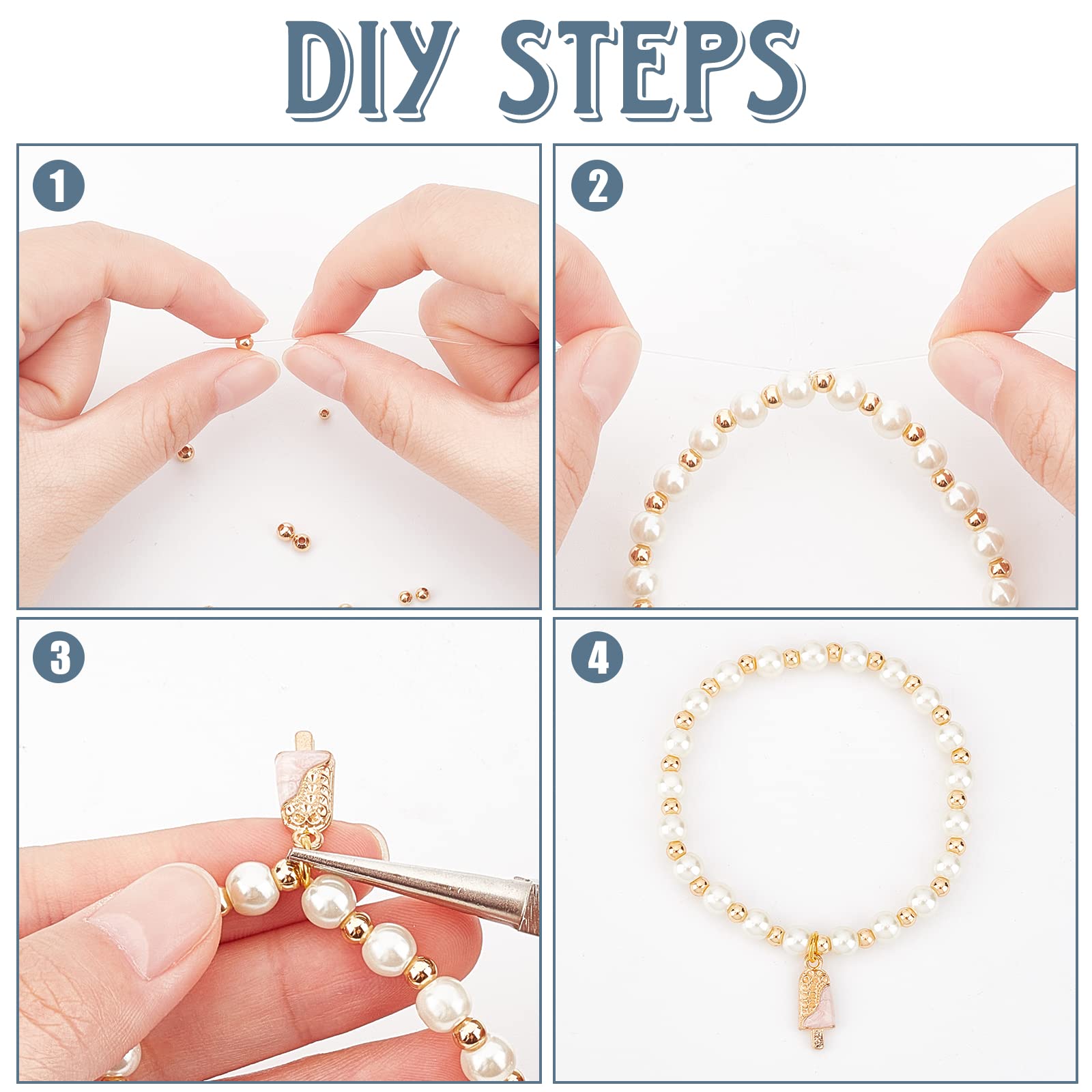 DIY STEPS

1

2

3

4