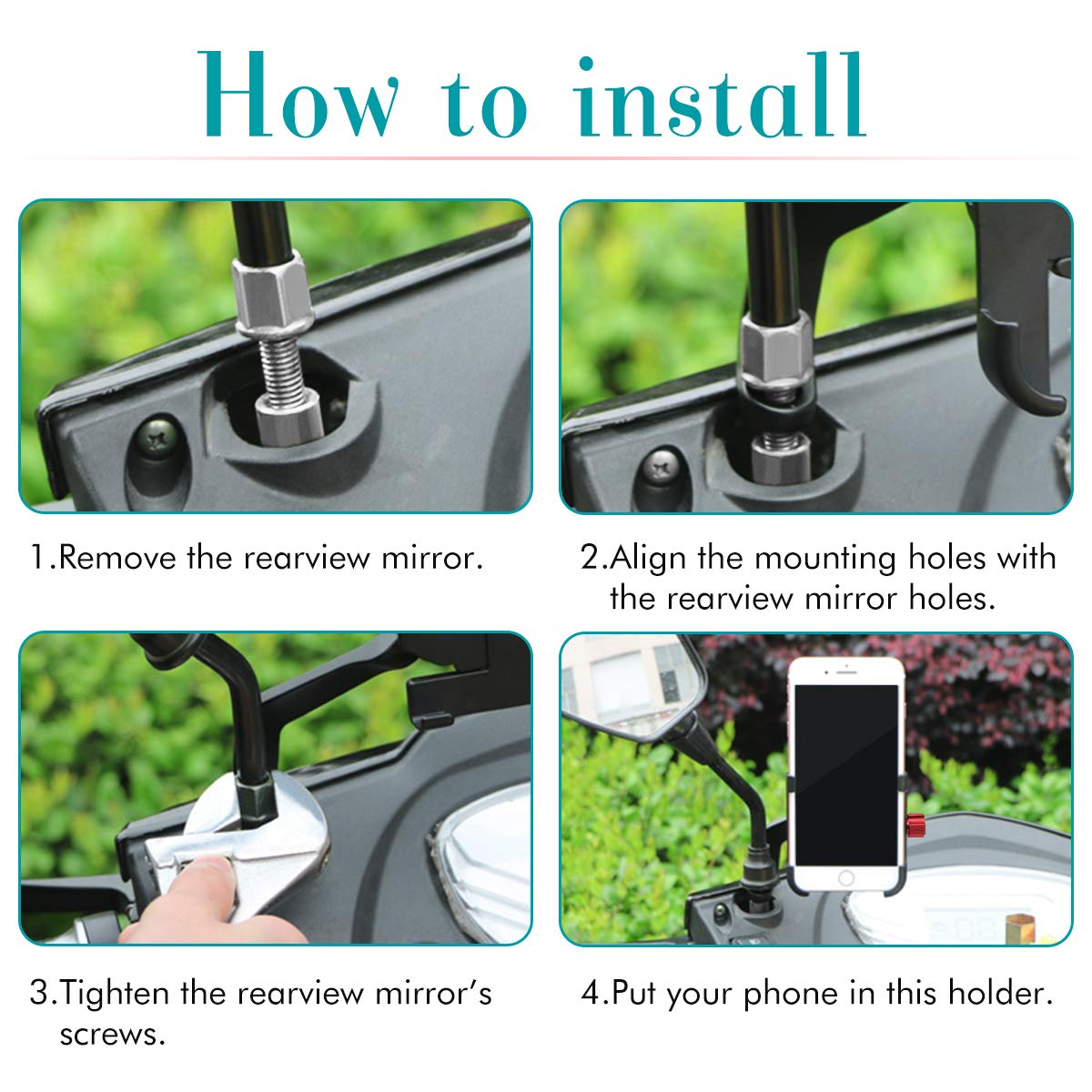 How to install

1.Remove the rearview mirror.

2.Align the mounting holes with the rearview mirror holes.

3.Tighten the rearview mirror's screws.

4.Put your phone in this holder.