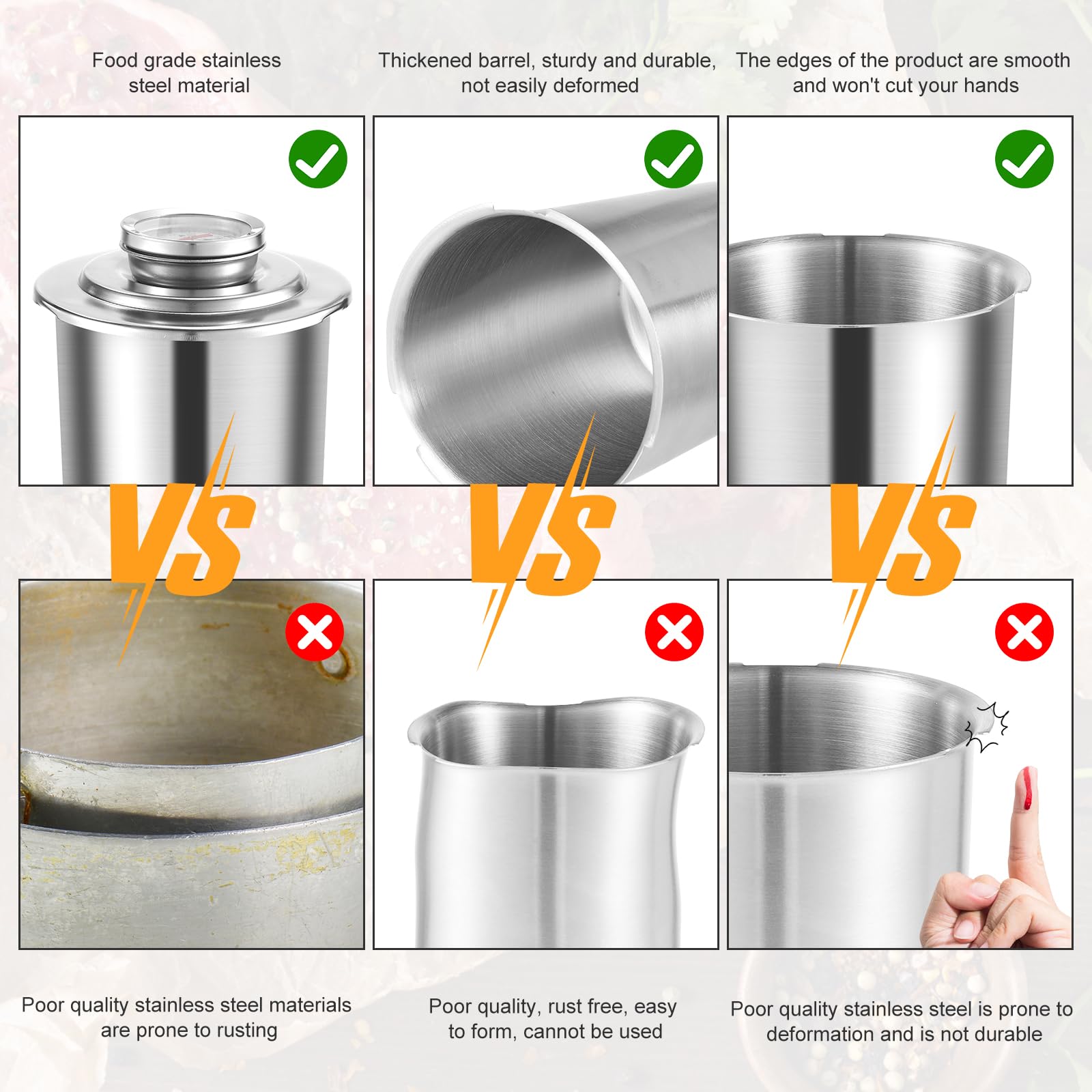 Food grade stainless steel material

Thickened barrel, sturdy and durable, not easily deformed

The edges of the product are smooth and won't cut your hands

VS

VS

VS

Poor quality stainless steel materials are prone to rusting

Poor quality, rust free, easy to form, cannot be used

Poor quality stainless steel is prone to deformation and is not durable