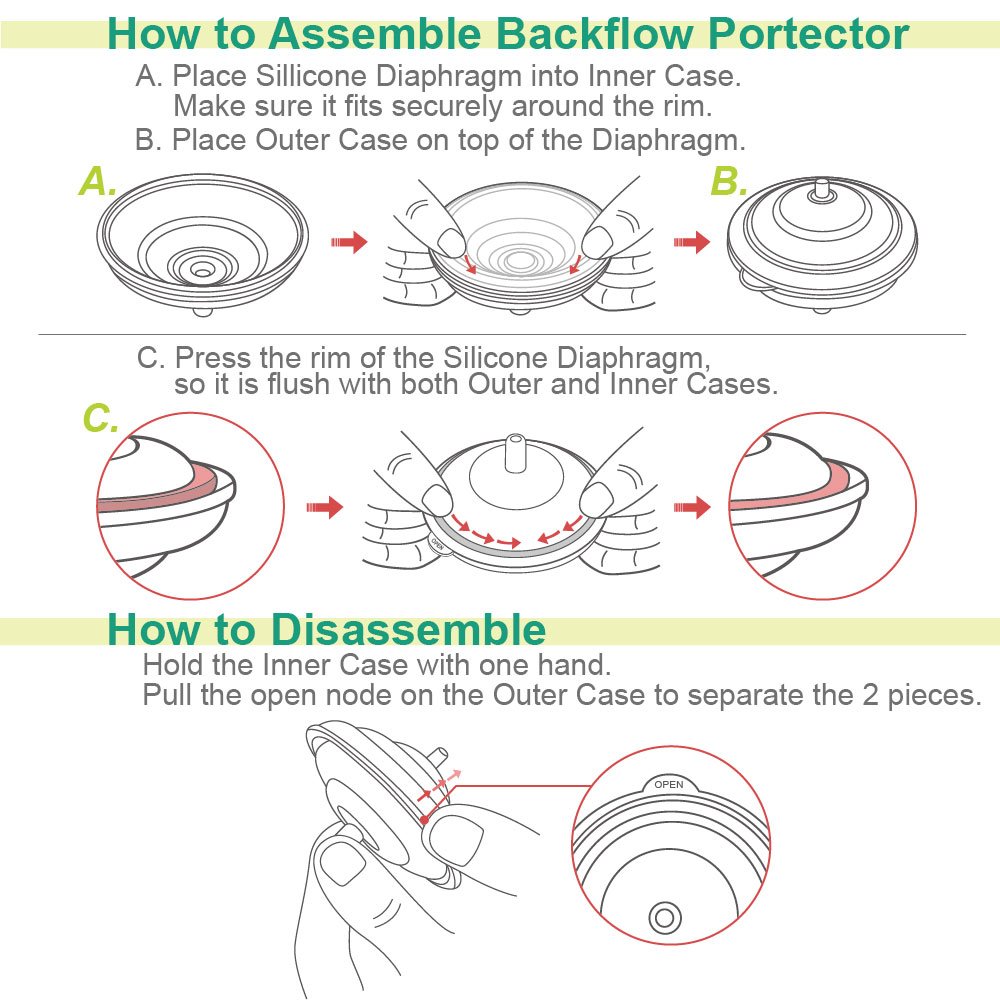 How to Assemble Backflow Portector

A. Place Sillicone Diaphragm into Inner Case.
Make sure it fits securely around the rim.
B. Place Outer Case on top of the Diaphragm.

A.

B.

C. Press the rim of the Silicone Diaphragm, so it is flush with both Outer and Inner Cases.

C.

OPEN

How to Disassemble

Hold the Inner Case with one hand.
Pull the open node on the Outer Case to separate the 2 pieces.

OPEN