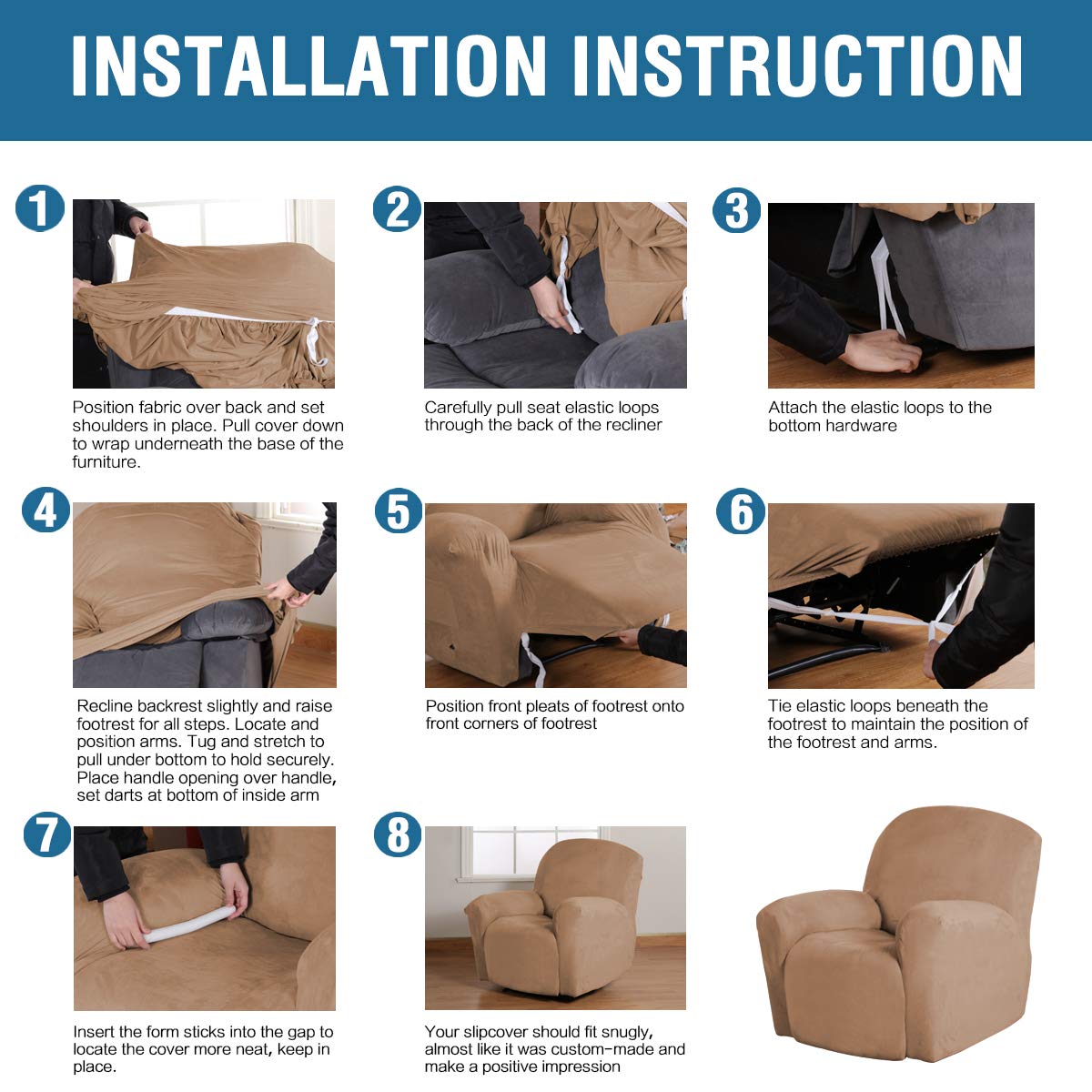 INSTALLATION INSTRUCTION

1

Position fabric over back and set shoulders in place. Pull cover down to wrap underneath the base of the furniture.

2

Carefully pull seat elastic loops through the back of the recliner

3

Attach the elastic loops to the bottom hardware

4

Recline backrest slightly and raise footrest for all steps. Locate and position arms. Tug and stretch to pull under bottom to hold securely. Place handle opening over handle, set darts at bottom of inside arm

5

Position front pleats of footrest onto front corners of footrest

6

Tie elastic loops beneath the footrest to maintain the position of the footrest and arms.

7

Insert the form sticks into the gap to locate the cover more neat, keep in place.

8

Your slipcover should fit snugly, almost like it was custom-made and make a positive impression