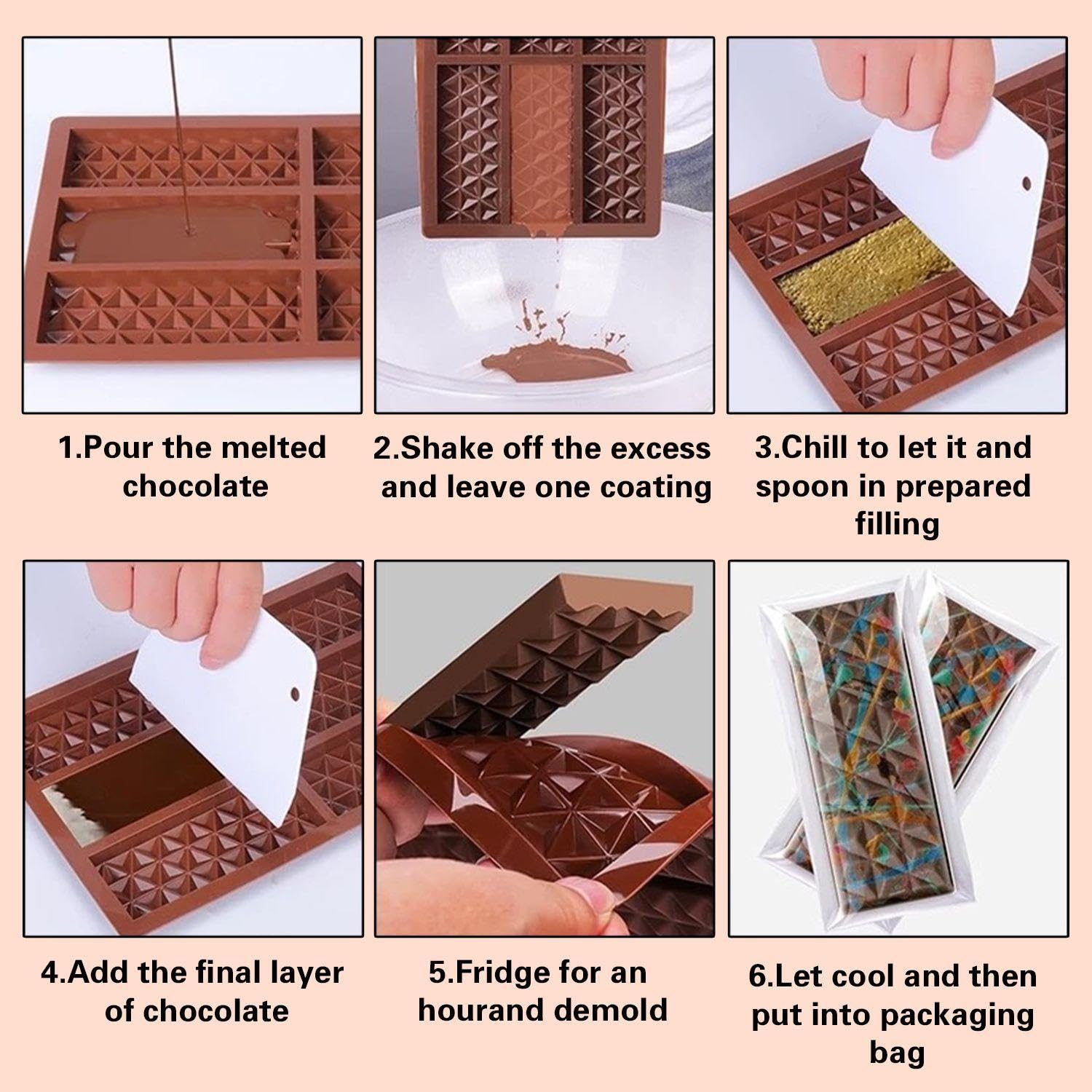 1.Pour the melted chocolate

2.Shake off the excess and leave one coating

3.Chill to let it and spoon in prepared filling

4.Add the final layer of chocolate

5.Fridge for an hourand demold

6.Let cool and then put into packaging bag