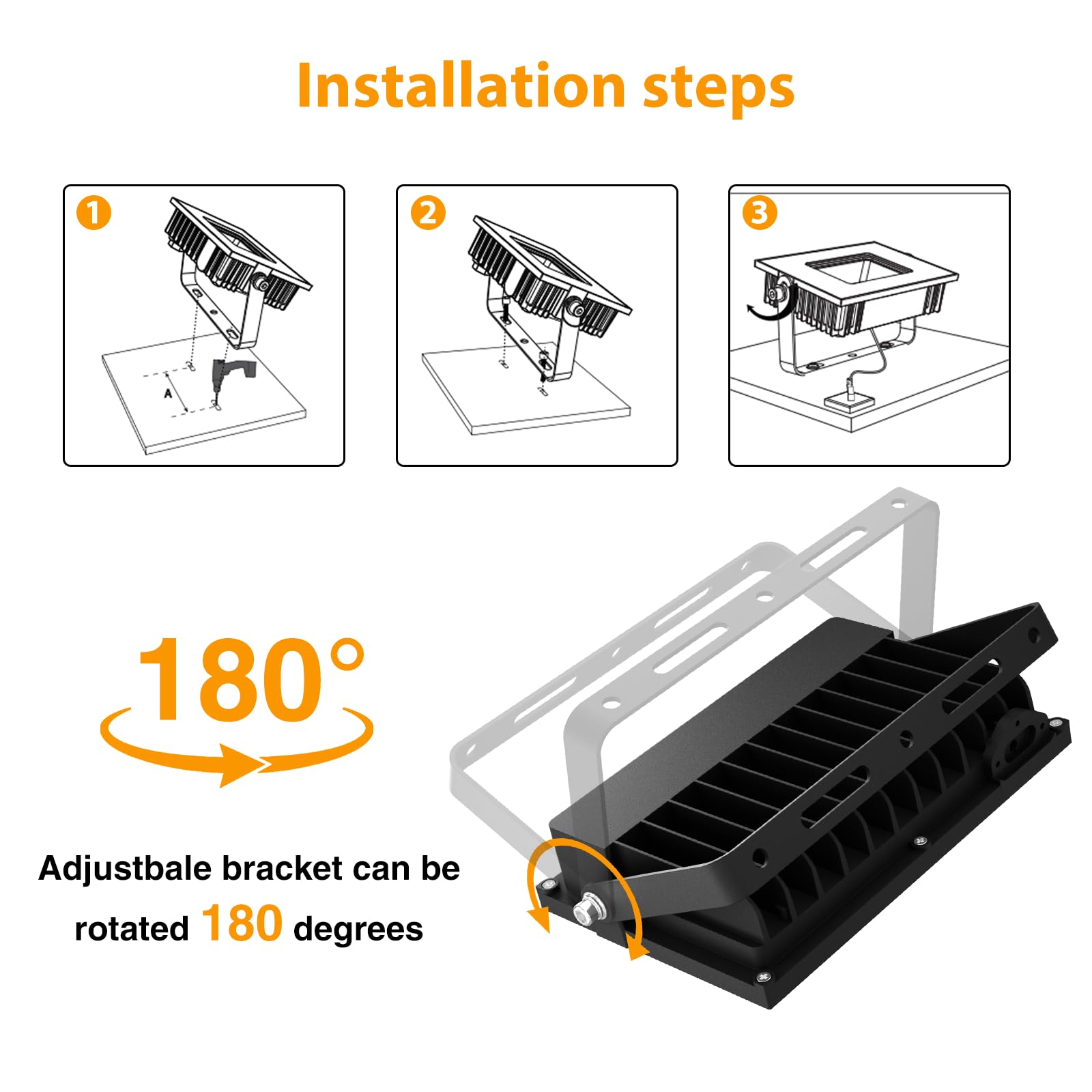 Installation steps

1

A

2

3

180°

Adjustbale bracket can be rotated 180 degrees