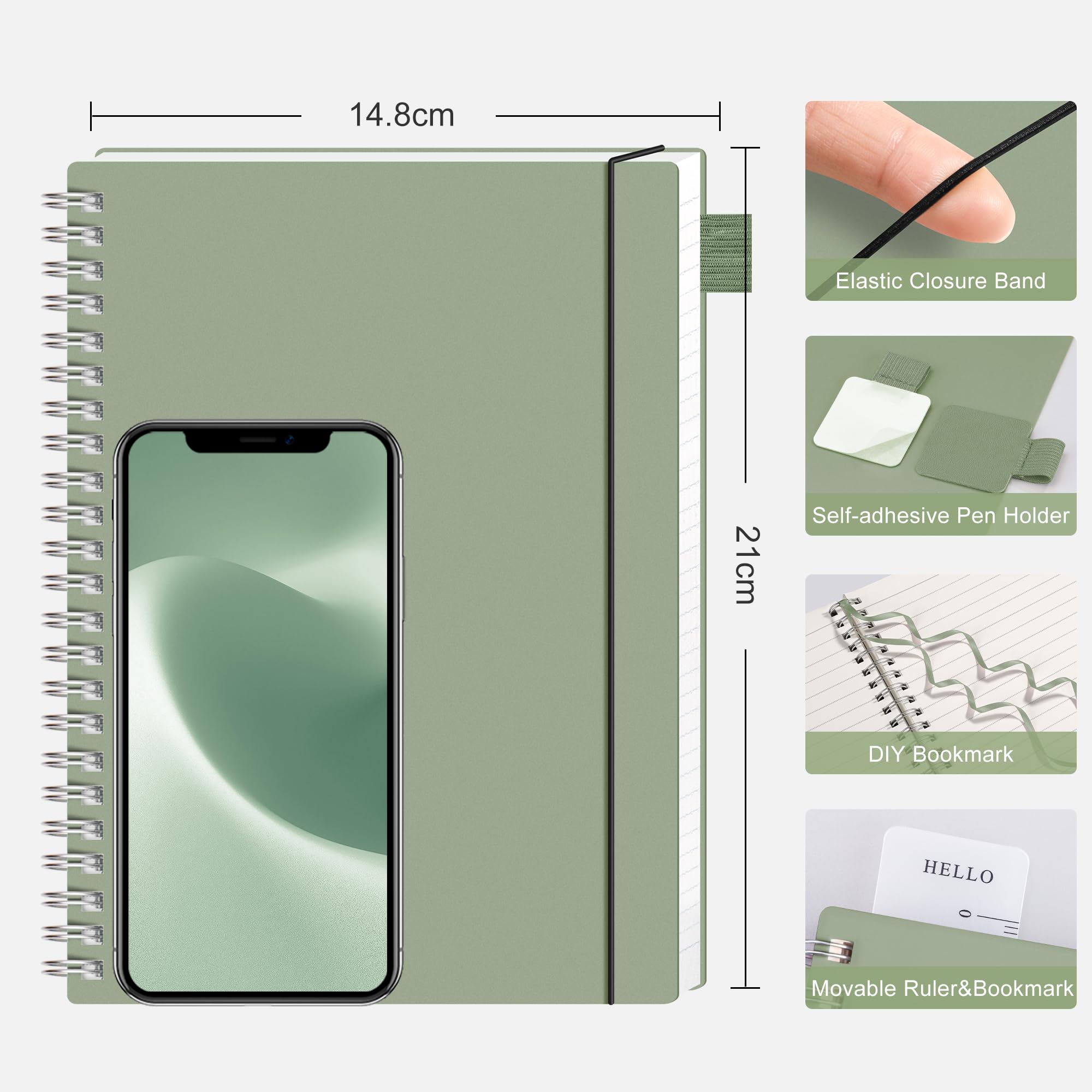 14.8cm

21cm

Elastic Closure Band

Self-adhesive Pen Holder

DIY Bookmark

HELLO

0

Movable Ruler&Bookmark