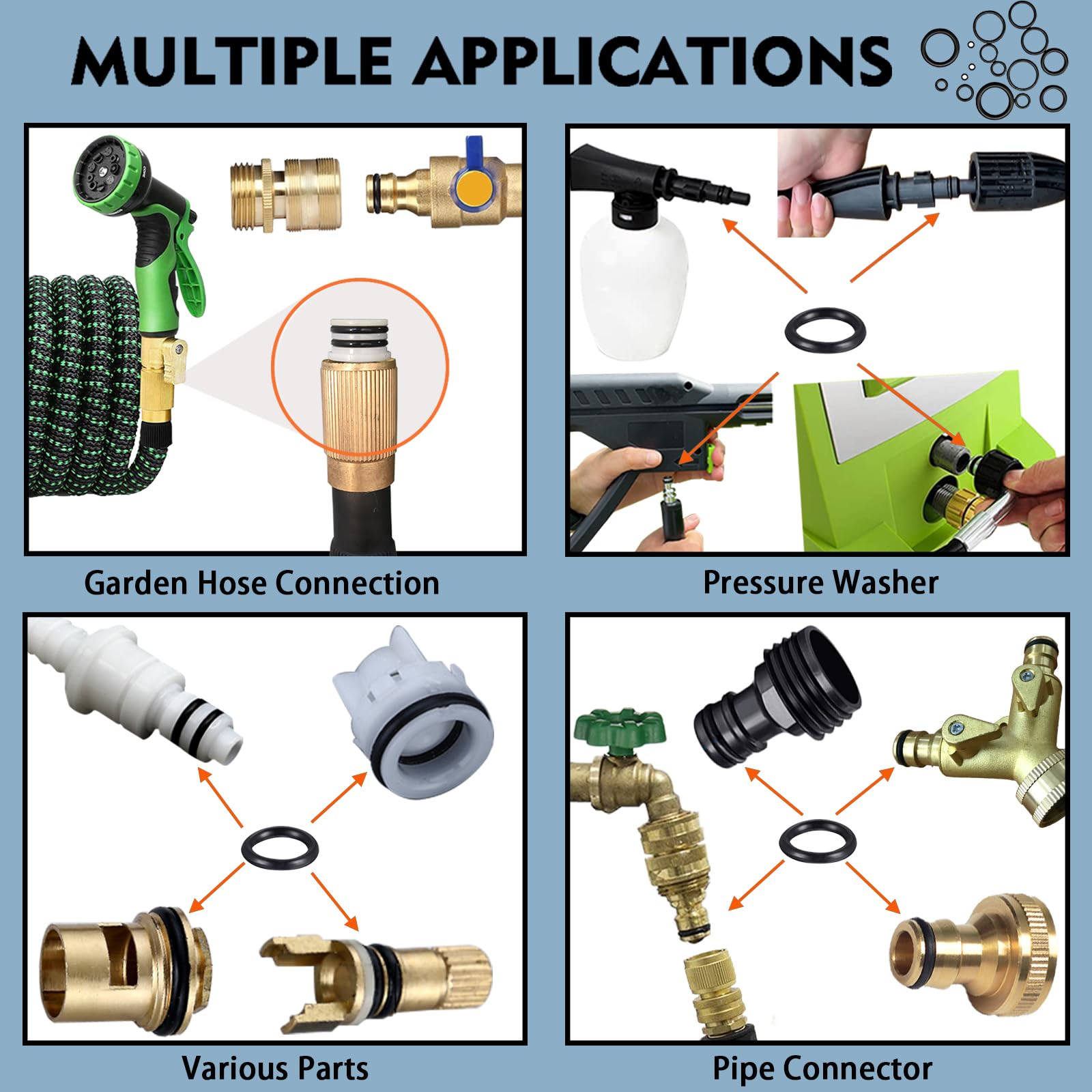 MULTIPLE APPLICATIONS

Garden Hose Connection

Pressure Washer

Various Parts

Pipe Connector