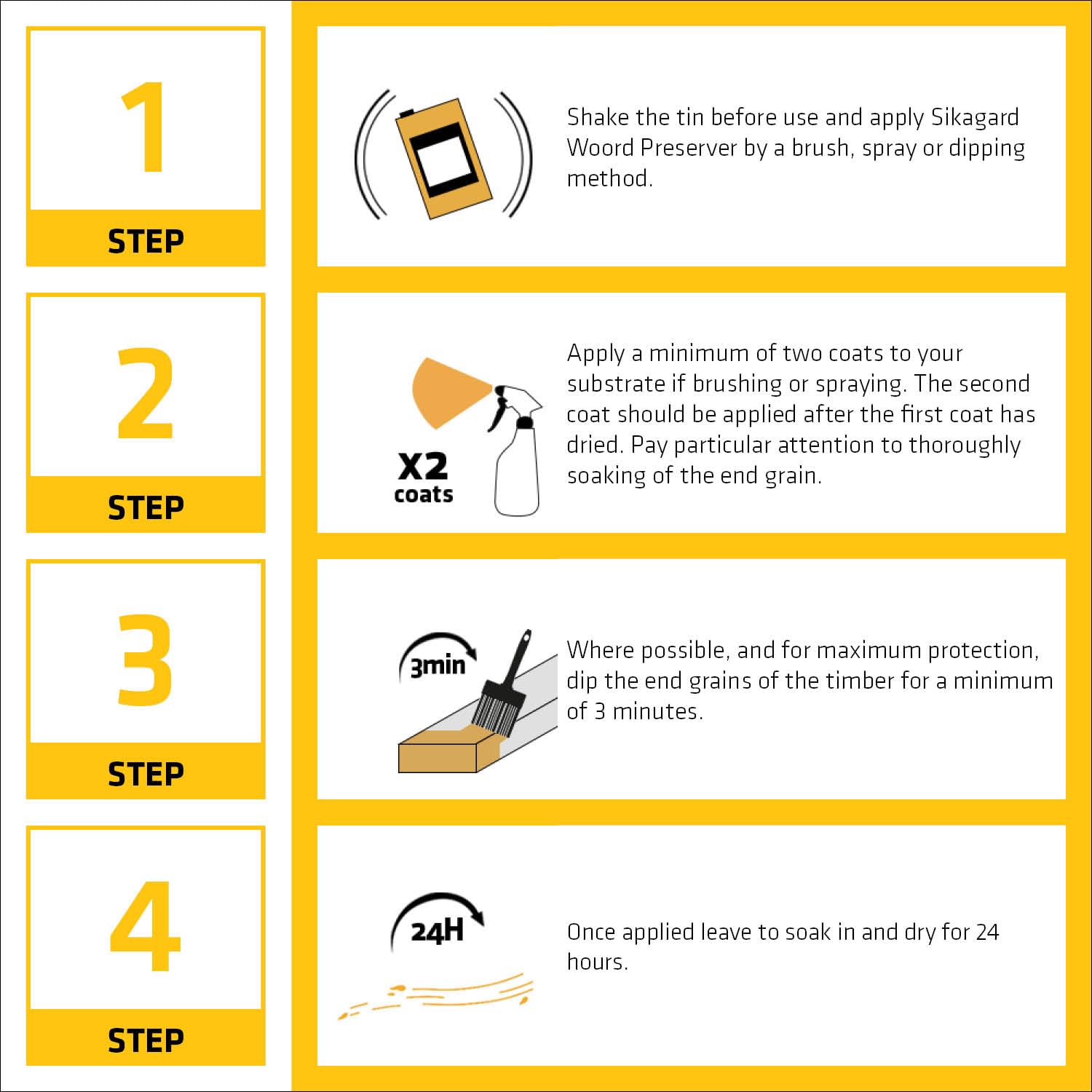 1

STEP

Shake the tin before use and apply Sikagard Woord Preserver by a brush, spray or dipping method.

2

STEP

X2 coats

Apply a minimum of two coats to your substrate if brushing or spraying. The second coat should be applied after the first coat has dried. Pay particular attention to thoroughly soaking of the end grain.

3

STEP

3min

Where possible, and for maximum protection, dip the end grains of the timber for a minimum of 3 minutes.

4

STEP

24H

Once applied leave to soak in and dry for 24 hours.