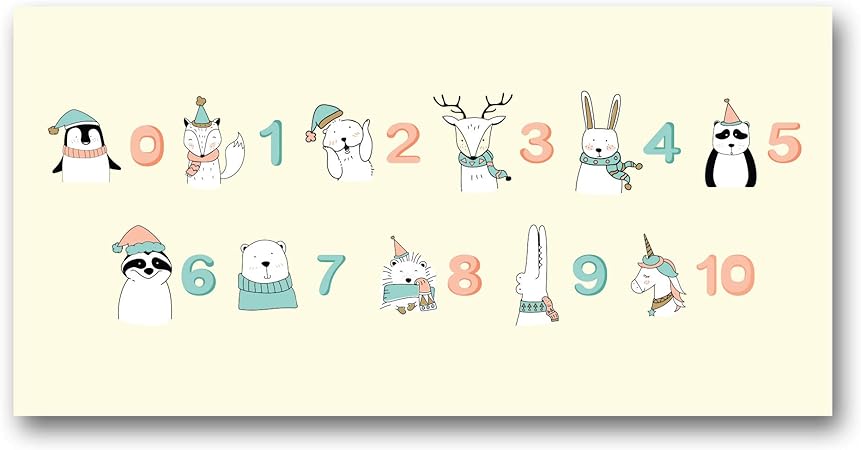 0 1 2 3 4 5

6 7 8 9 10