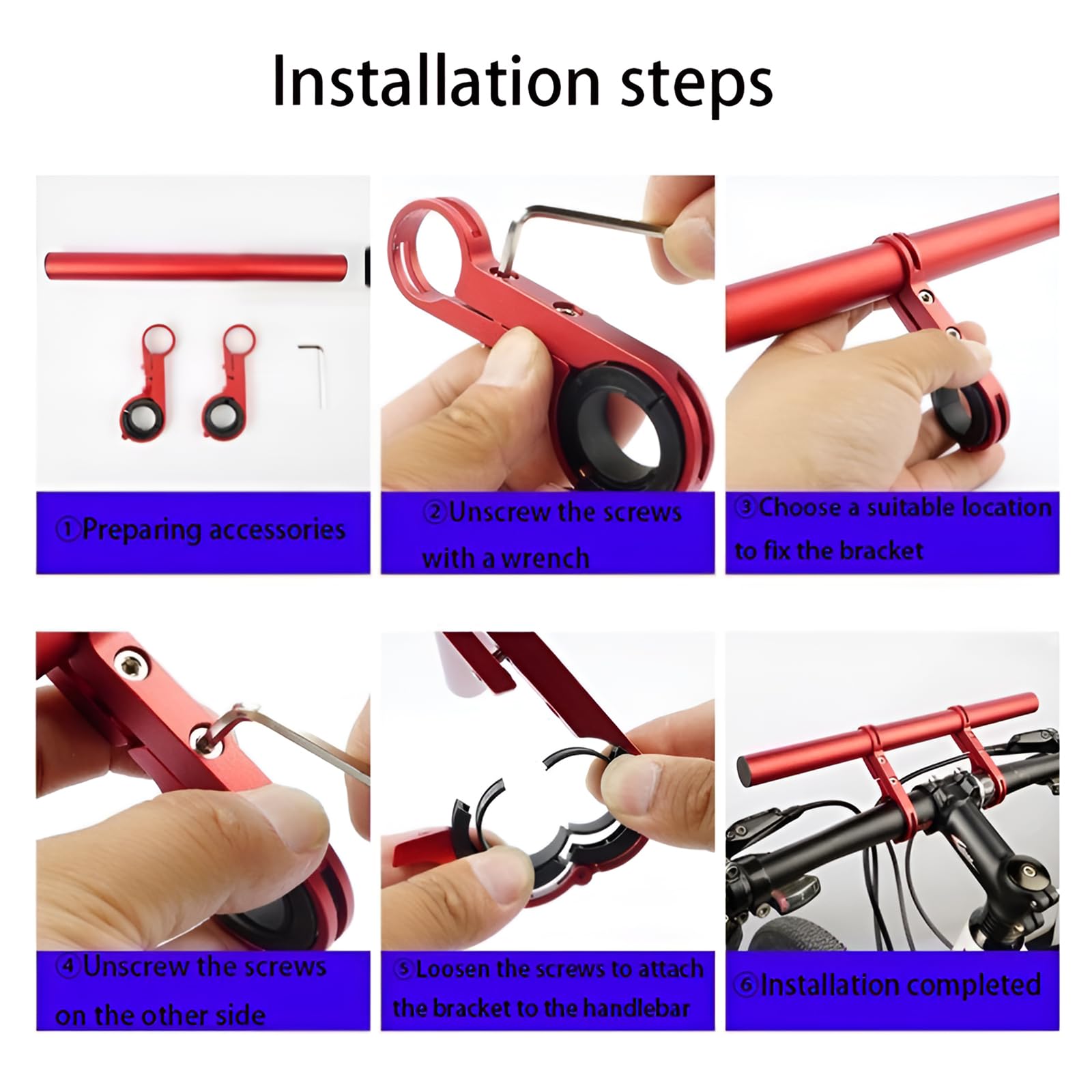 Installation steps

①Preparing accessories

②Unscrew the screws with a wrench

③Choose a suitable location to fix the bracket

④Unscrew the screws on the other side

⑤Loosen the screws to attach the bracket to the handlebar

⑥Installation completed