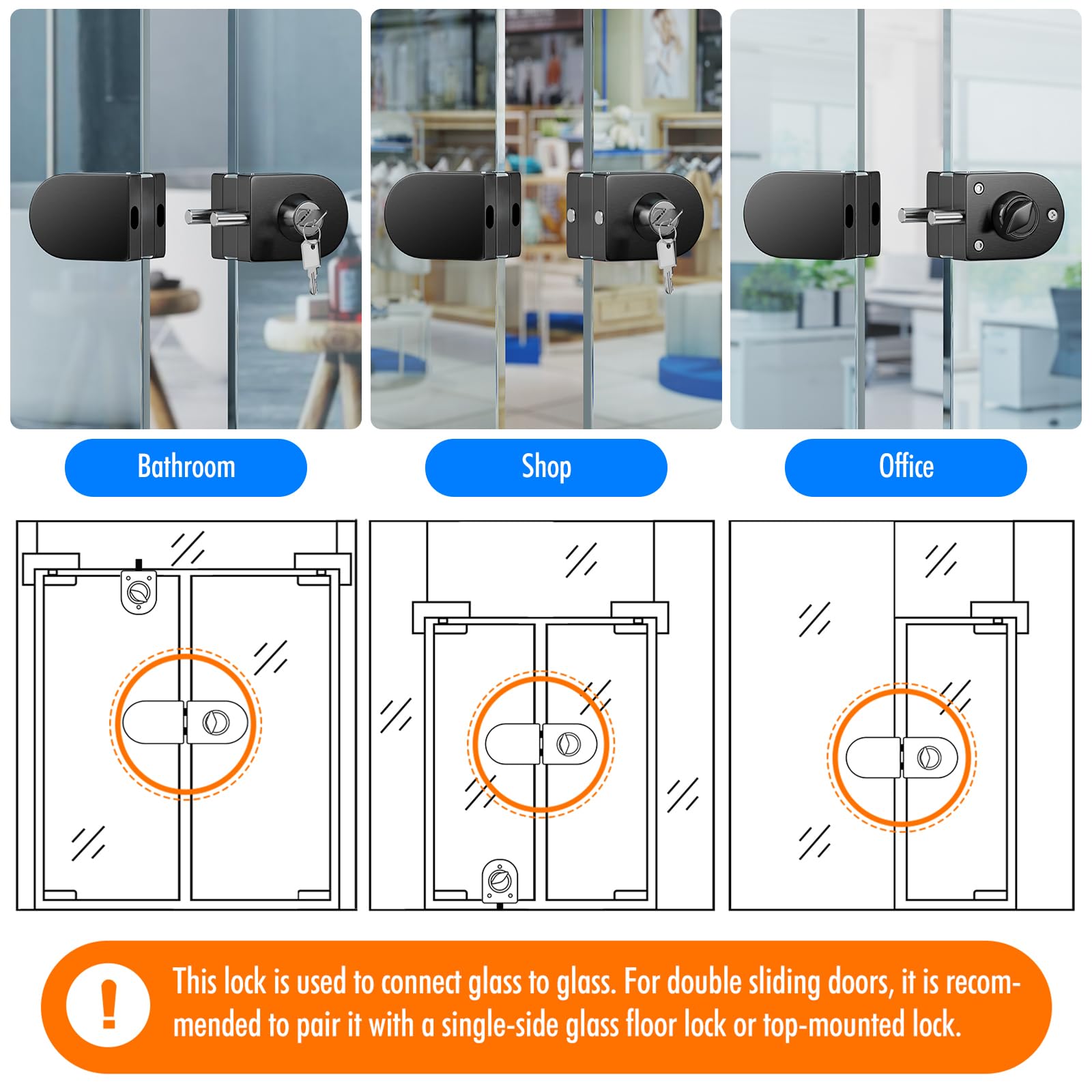 Bathroom

Shop

Office

!

This lock is used to connect glass to glass. For double sliding doors, it is recommended to pair it with a single-side glass floor lock or top-mounted lock.