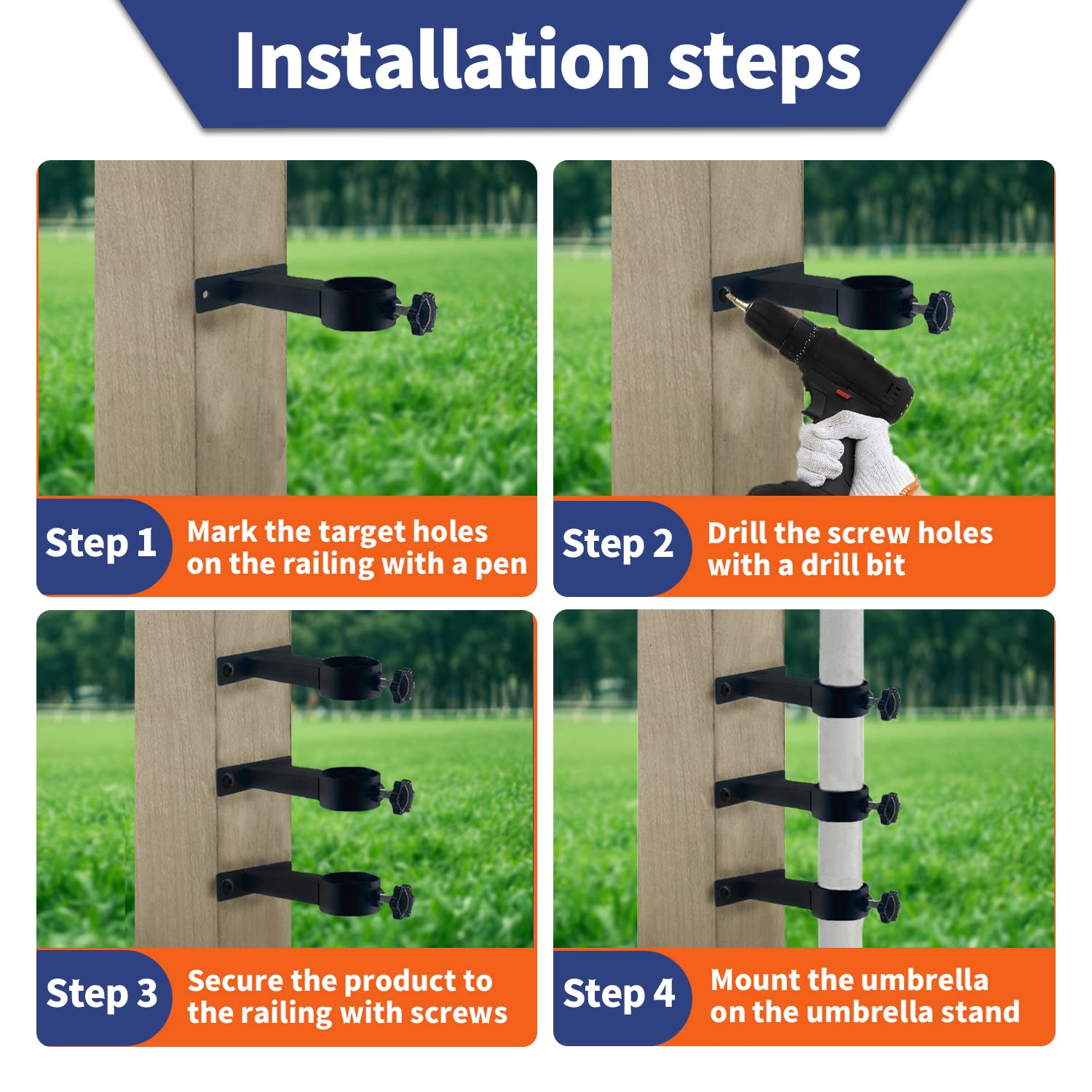 Installation steps

Step 1 Mark the target holes on the railing with a pen

Step 2 Drill the screw holes with a drill bit

Step 3 Secure the product to the railing with screws

Step 4 Mount the umbrella on the umbrella stand