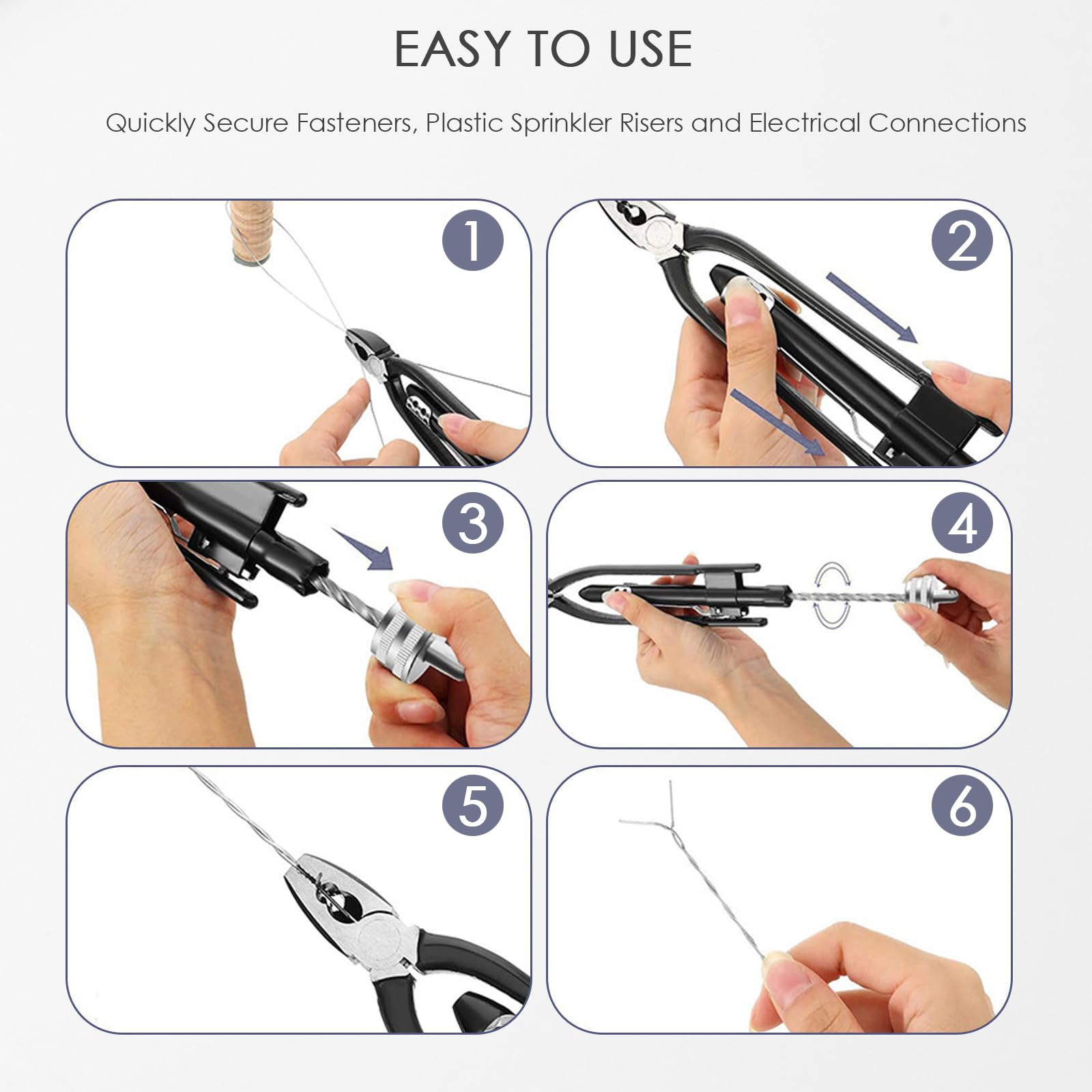 EASY TO USE

Quickly Secure Fasteners, Plastic Sprinkler Risers and Electrical Connections

1

2

3

4

5

6