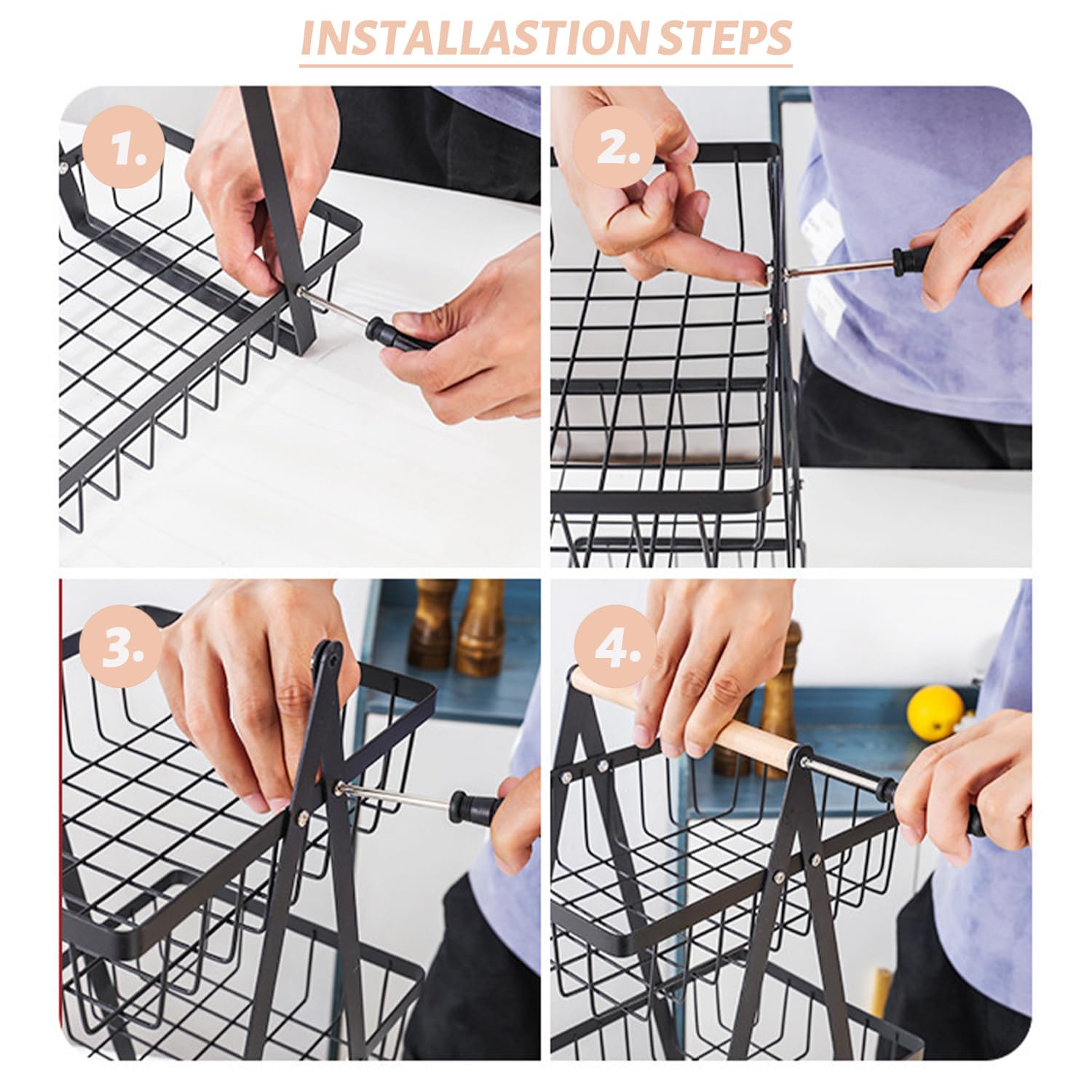 INSTALLASTION STEPS

1.

2.

3.

4.