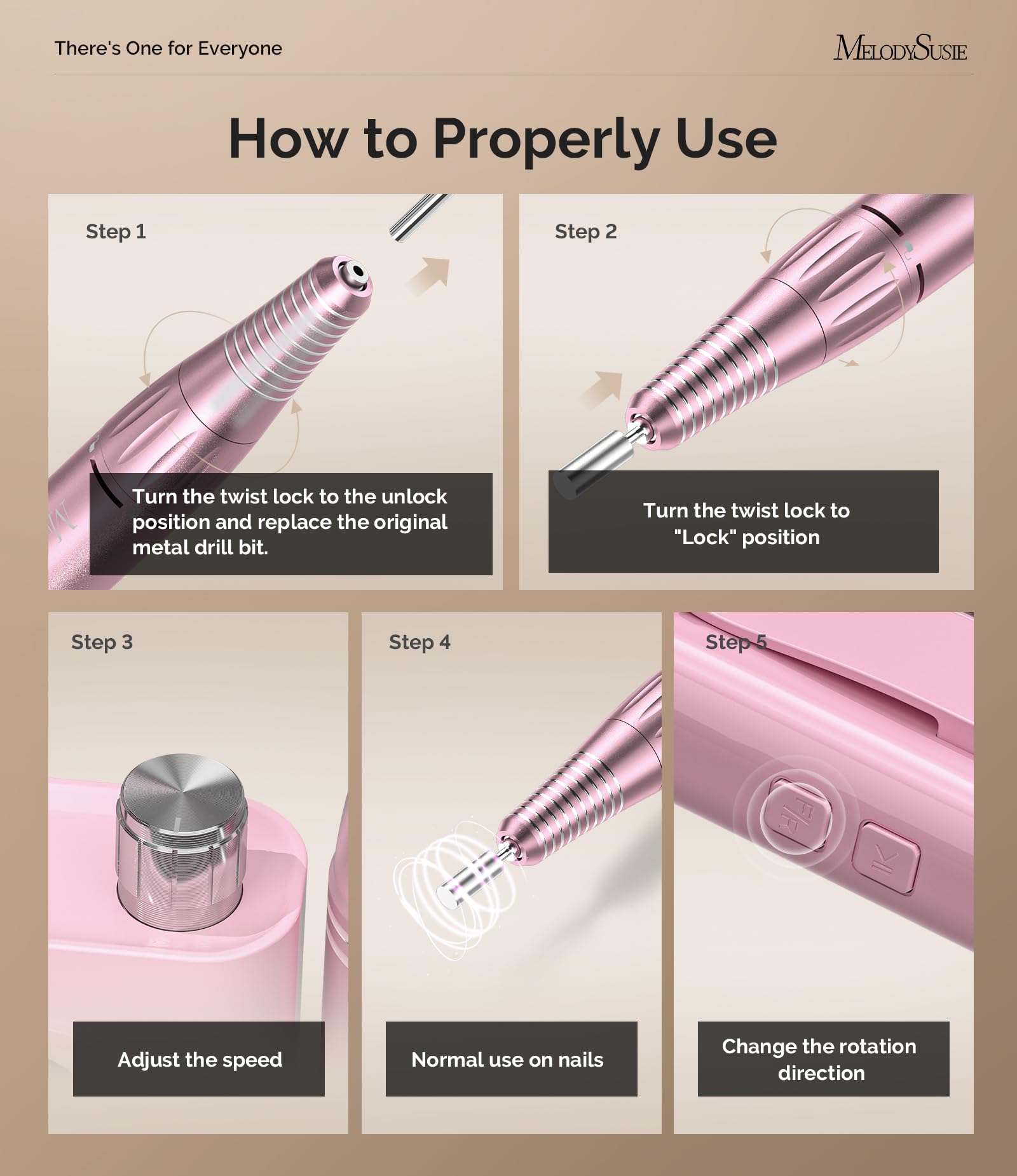 There's One for Everyone

MELODYSUSIE

How to Properly Use

Step 1

Turn the twist lock to the unlock position and replace the original metal drill bit.

Step 2

Turn the twist lock to "Lock" position

Step 3

Adjust the speed

Step 4

Normal use on nails

Step 5

F/R

Change the rotation direction