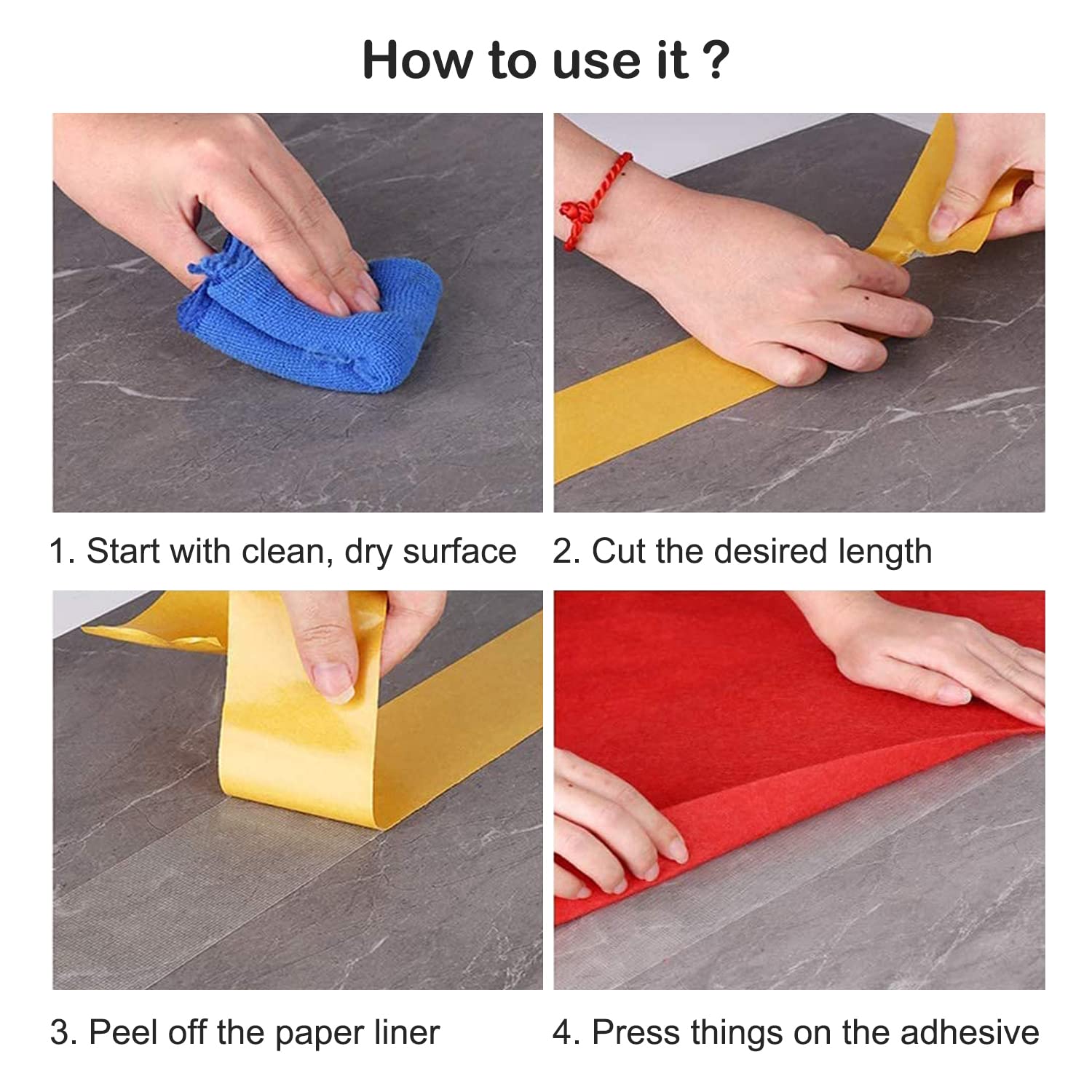 How to use it ?

1. Start with clean, dry surface

2. Cut the desired length

3. Peel off the paper liner

4. Press things on the adhesive