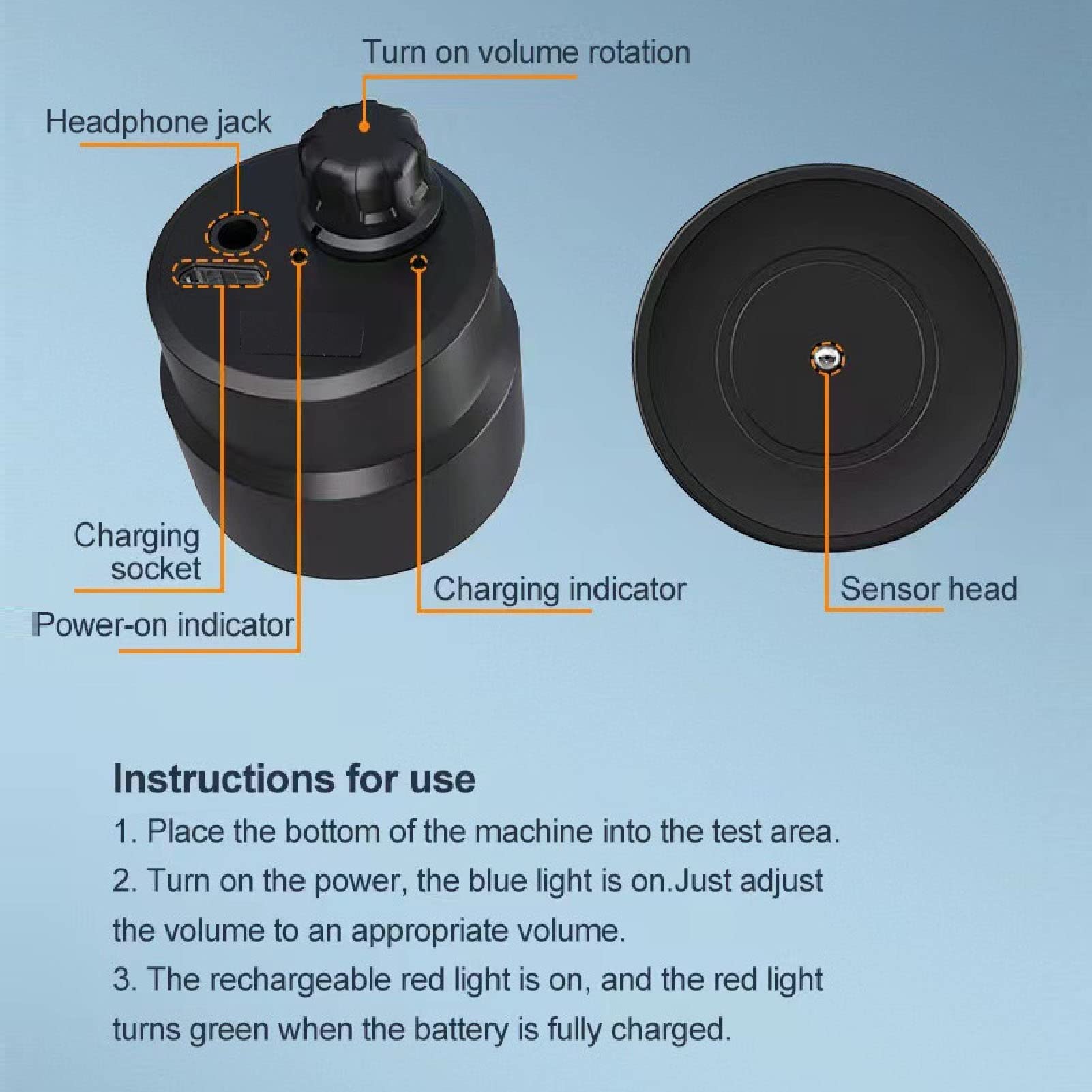 Turn on volume rotation

Headphone jack

Charging socket

Power-on indicator

Charging indicator

Sensor head

Instructions for use

1. Place the bottom of the machine into the test area.

2. Turn on the power, the blue light is on.Just adjust the volume to an appropriate volume.

3. The rechargeable red light is on, and the red light turns green when the battery is fully charged.