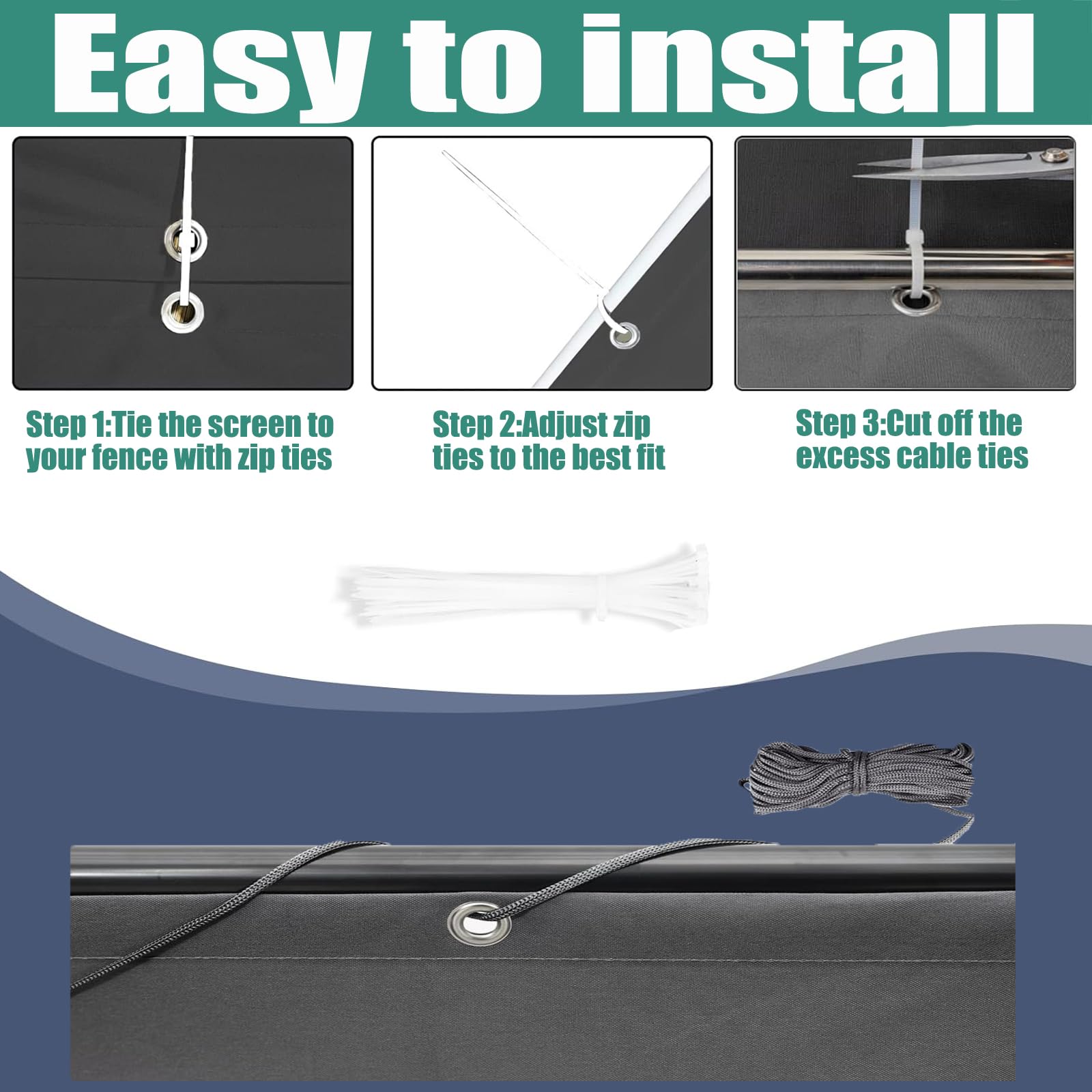 Easy to install

Step 1:Tie the screen to your fence with zip ties

Step 2:Adjust zip ties to the best fit

Step 3:Cut off the excess cable ties