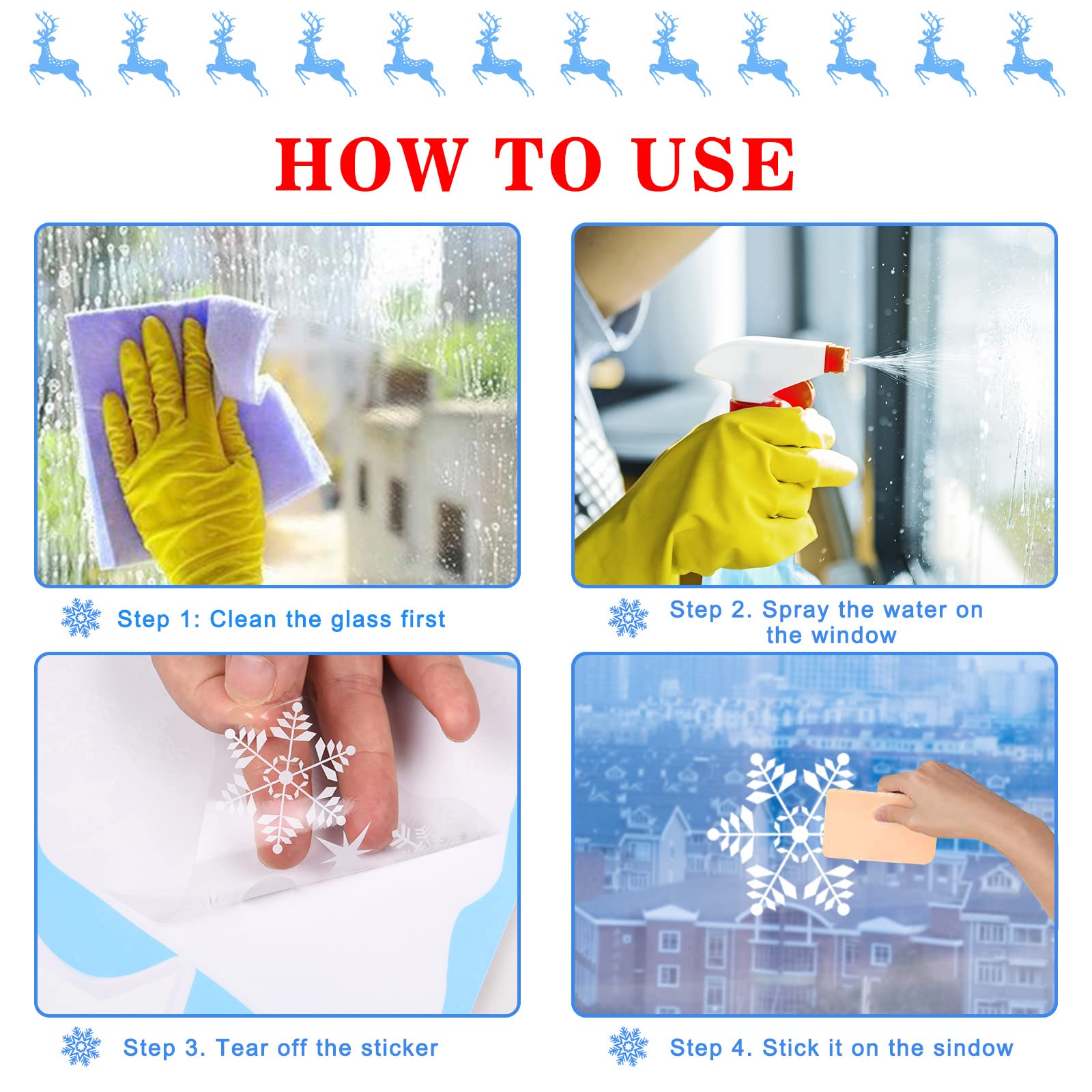 HOW TO USE

Step 1: Clean the glass first

Step 2. Spray the water on the window

Step 3. Tear off the sticker

Step 4. Stick it on the sindow