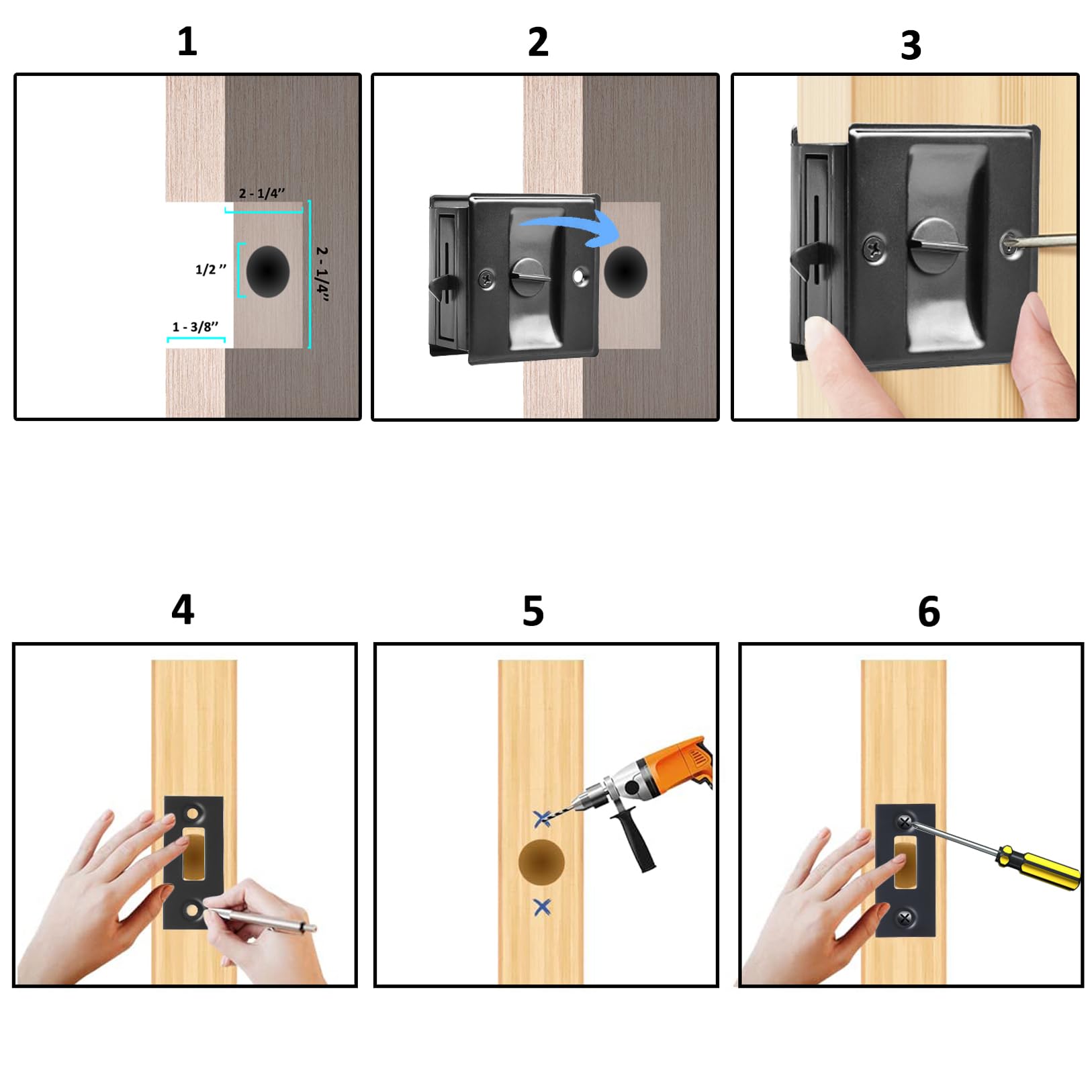 1

2 - 1/4''

1/2 ''

2 - 1/4''

1 - 3/8''

2

3

4

5

6