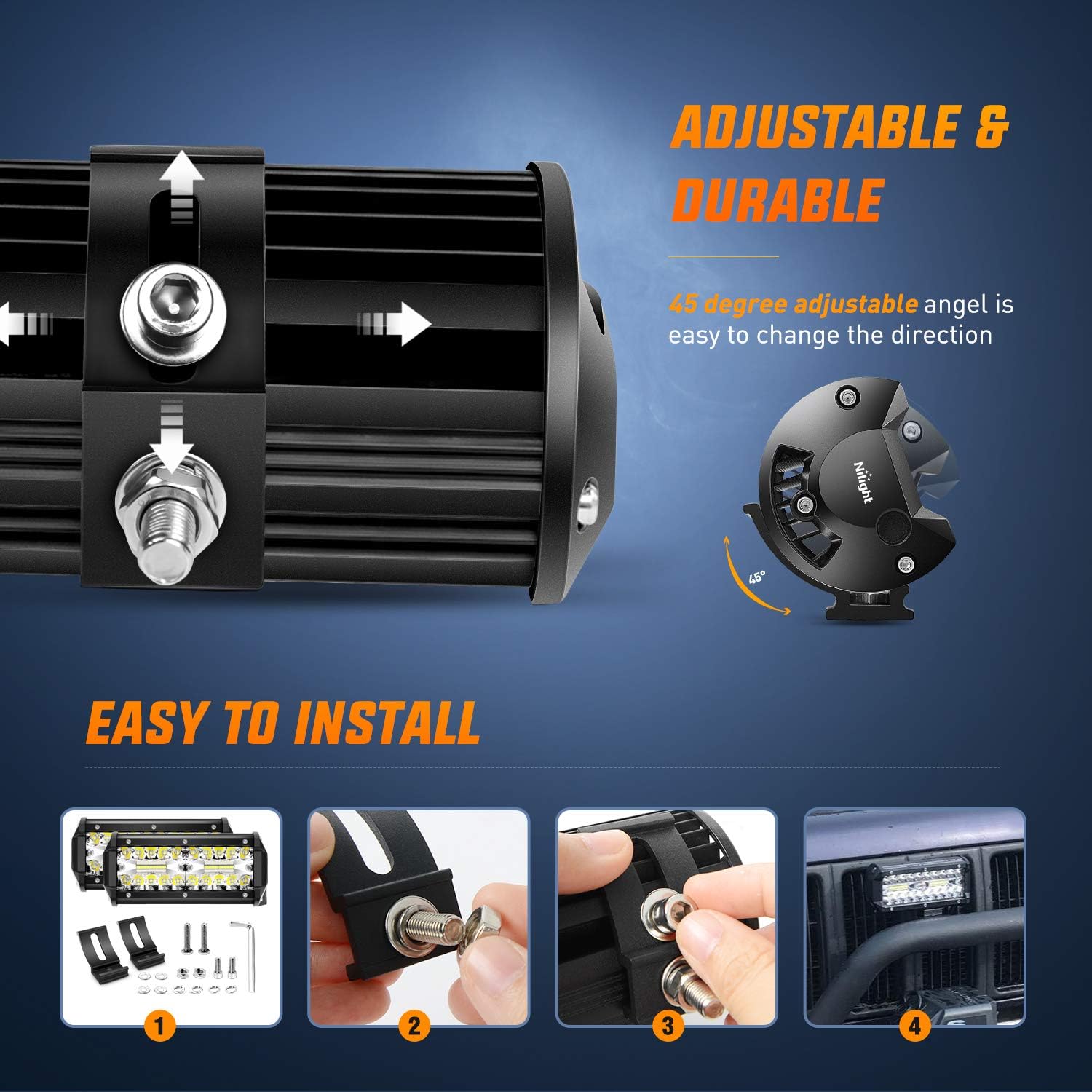 ADJUSTABLE & DURABLE

45 degree adjustable angel is easy to change the direction

Nilight

45°

EASY TO INSTALL

1

2

3

4