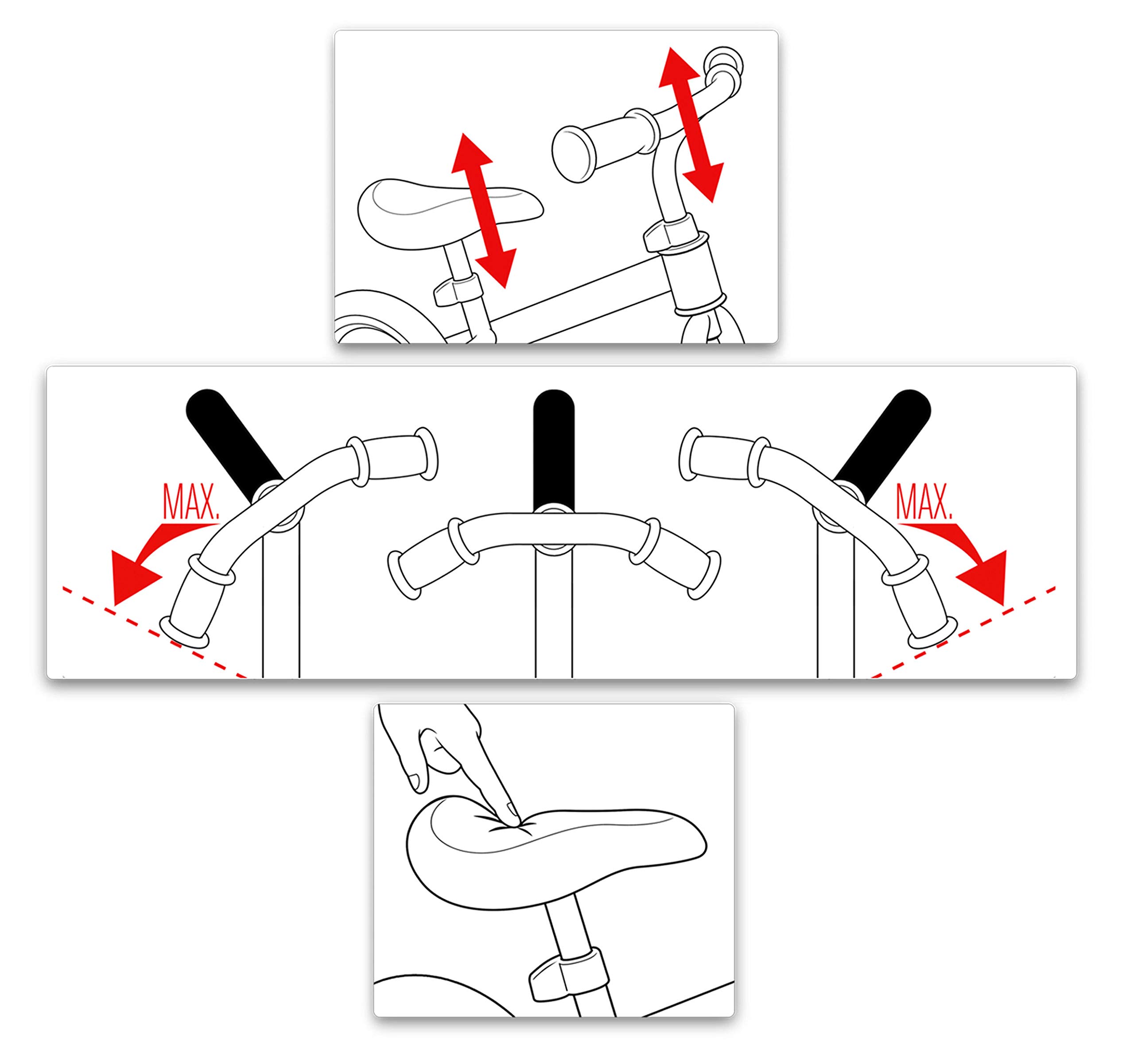 MAX.

MAX.