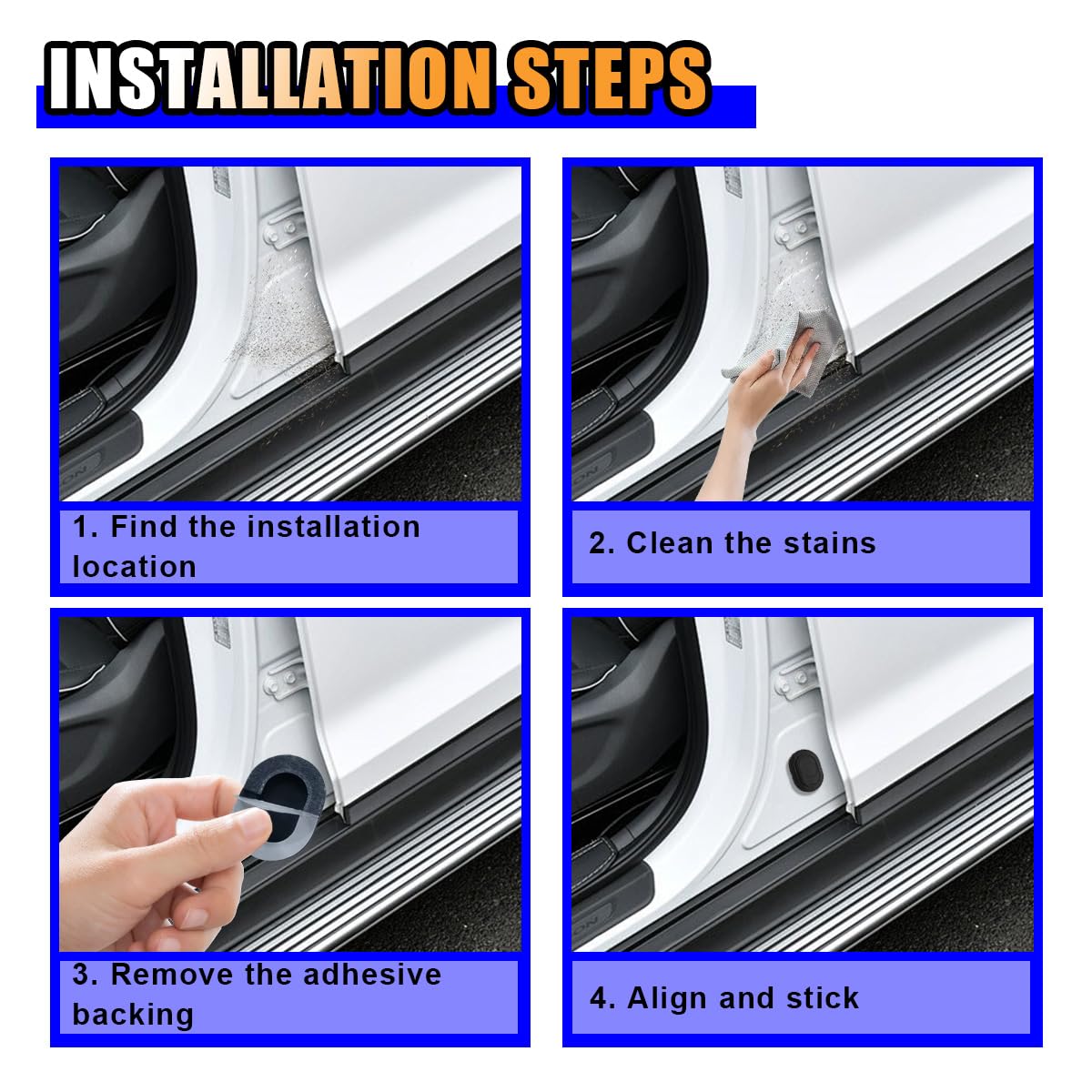 INSTALLATION STEPS

1. Find the installation location

2. Clean the stains

3. Remove the adhesive backing

4. Align and stick