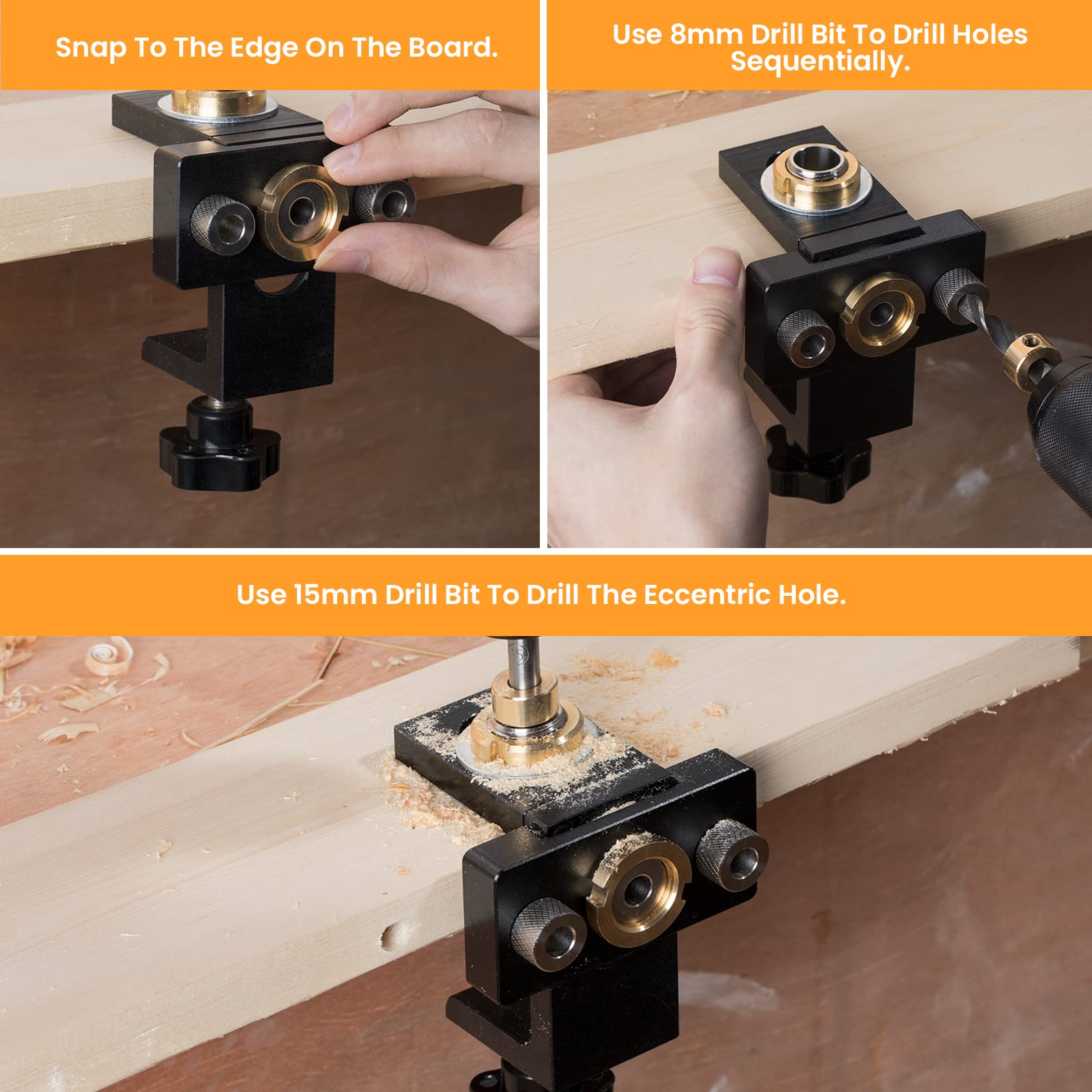 Snap To The Edge On The Board.

Use 8mm Drill Bit To Drill Holes Sequentially.

Use 15mm Drill Bit To Drill The Eccentric Hole.