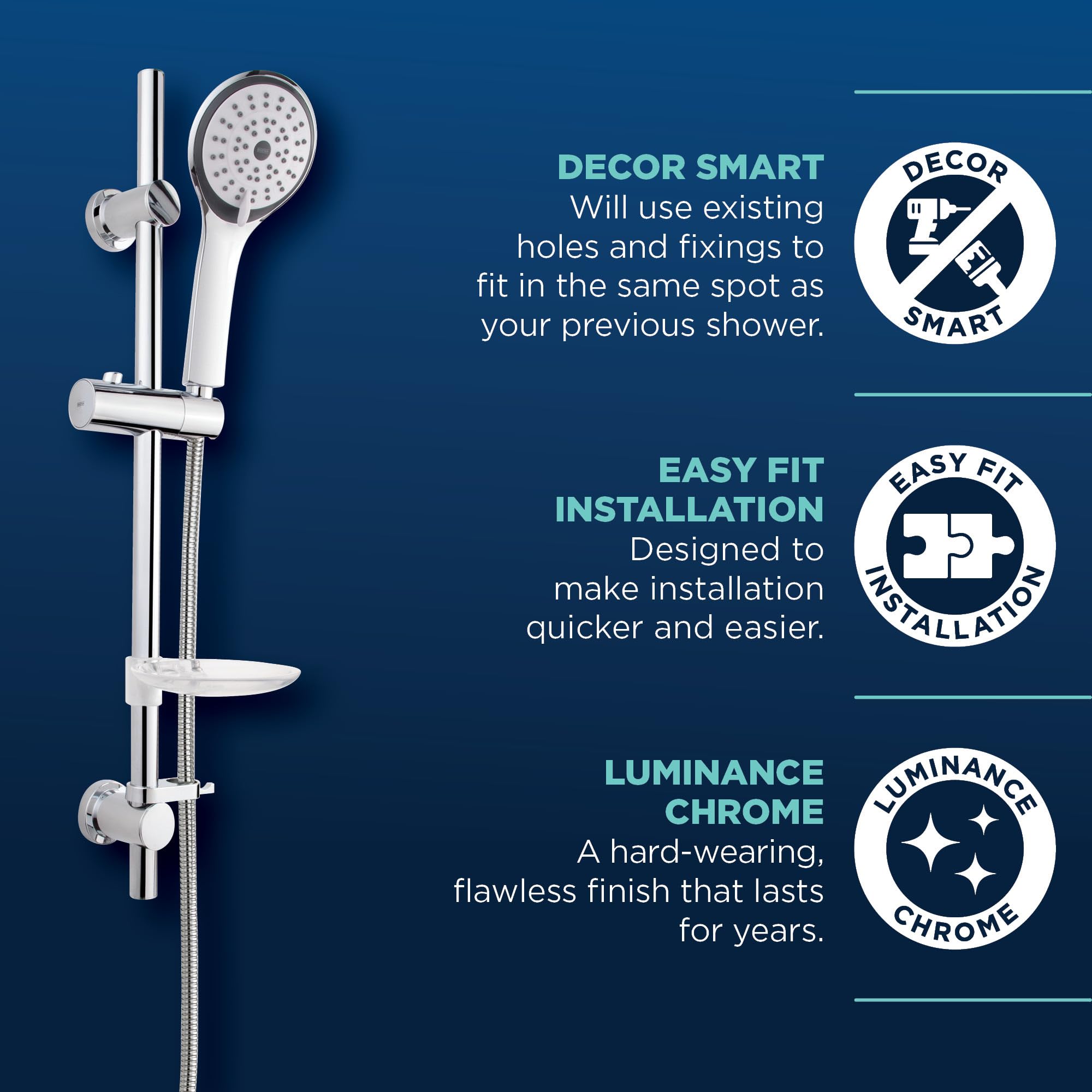 DECOR SMART
Will use existing holes and fixings to fit in the same spot as your previous shower.

DECOR SMART

EASY FIT INSTALLATION
Designed to make installation quicker and easier.

EASY FIT INSTALLATION

LUMINANCE CHROME
A hard-wearing, flawless finish that lasts for years.

LUMINANCE CHROME