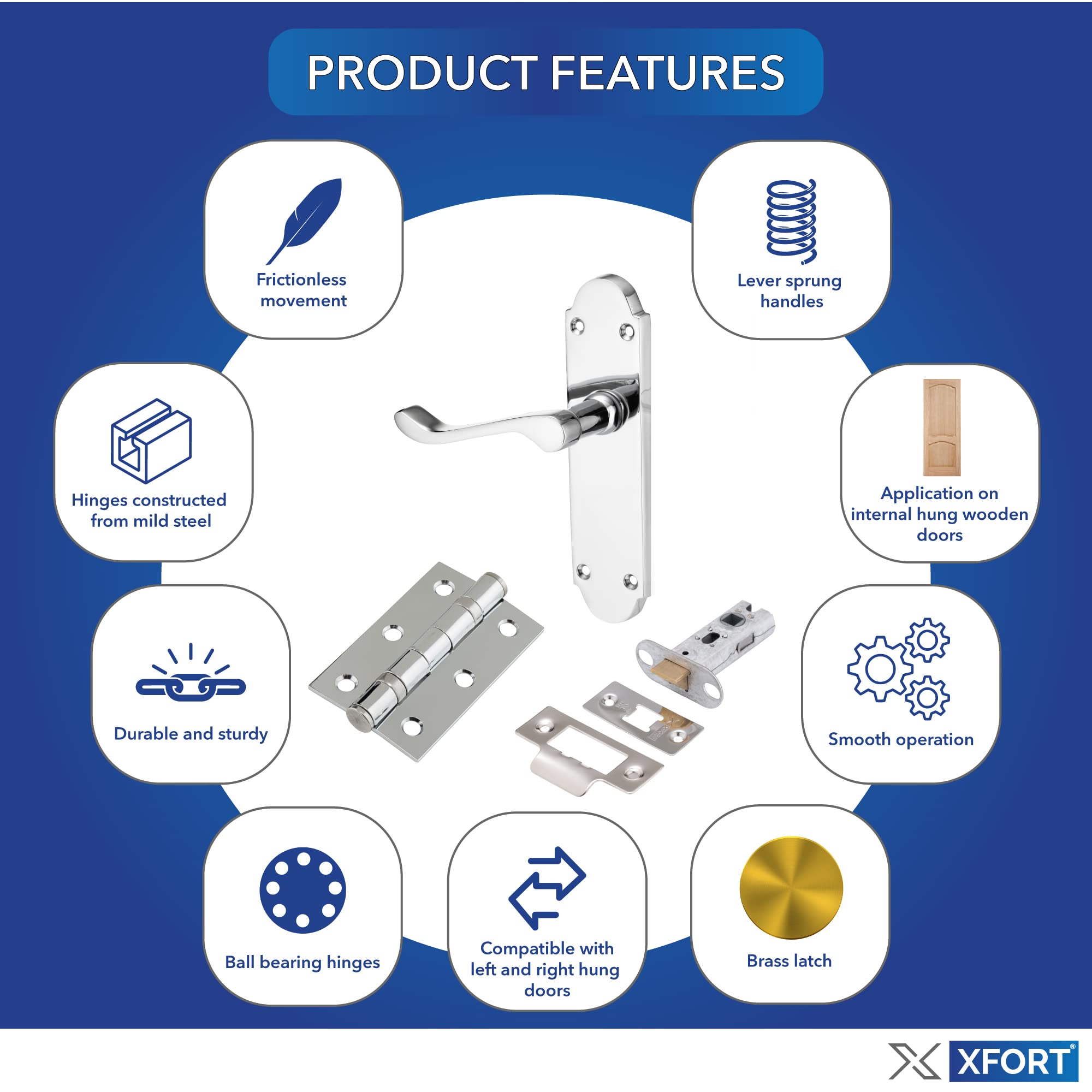 PRODUCT FEATURES

Frictionless movement

Lever sprung handles

Hinges constructed from mild steel

Application on internal hung wooden doors

Durable and sturdy

Smooth operation

Ball bearing hinges

Compatible with left and right hung doors

Brass latch

XFORT®