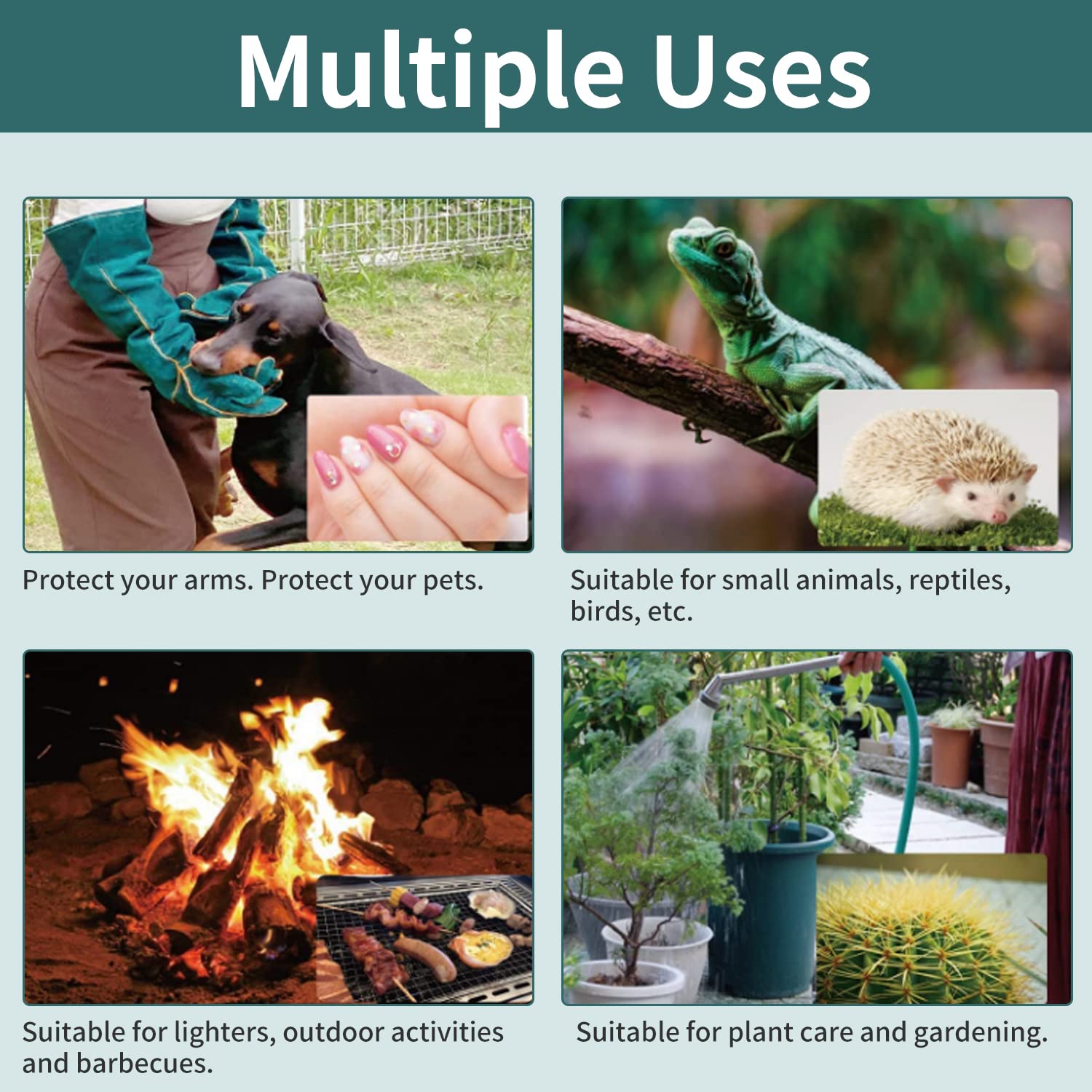 Multiple Uses

Protect your arms. Protect your pets.

Suitable for small animals, reptiles, birds, etc.

Suitable for lighters, outdoor activities and barbecues.

Suitable for plant care and gardening.