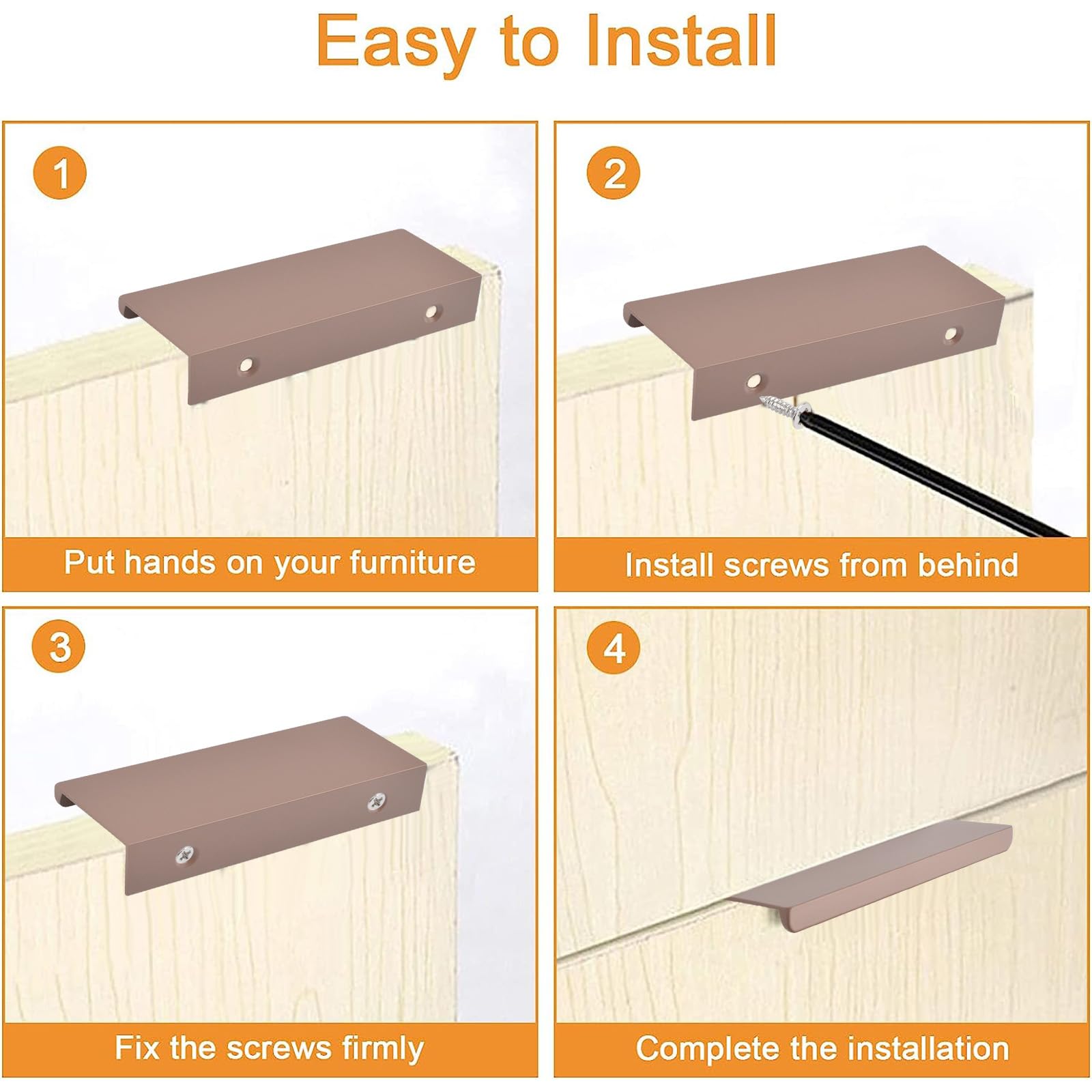 Easy to Install

1

Put hands on your furniture

2

Install screws from behind

3

Fix the screws firmly

4

Complete the installation