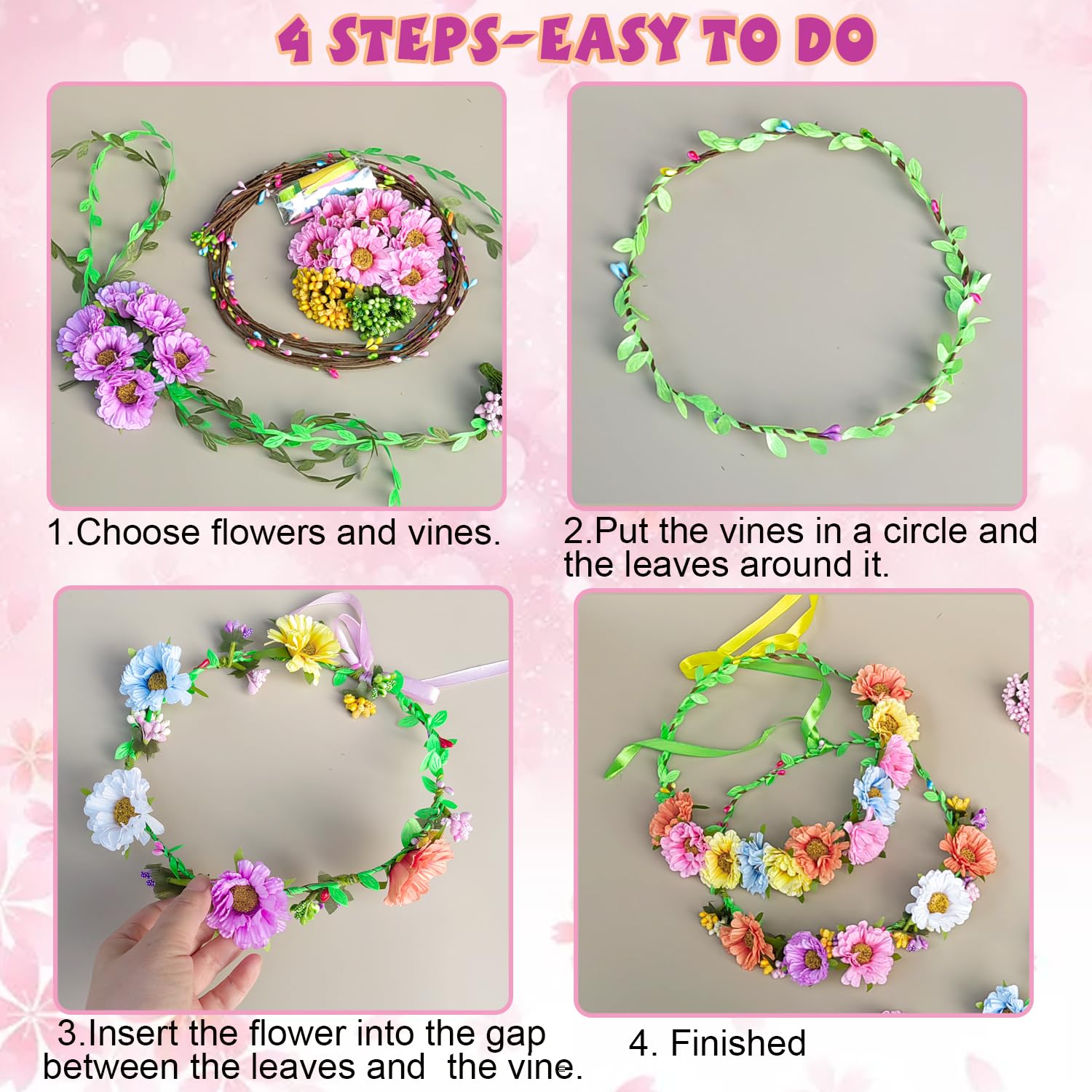 4 STEPS-EASY TO DO

1.Choose flowers and vines.

2.Put the vines in a circle and the leaves around it.

3.Insert the flower into the gap between the leaves and the vine.

4. Finished