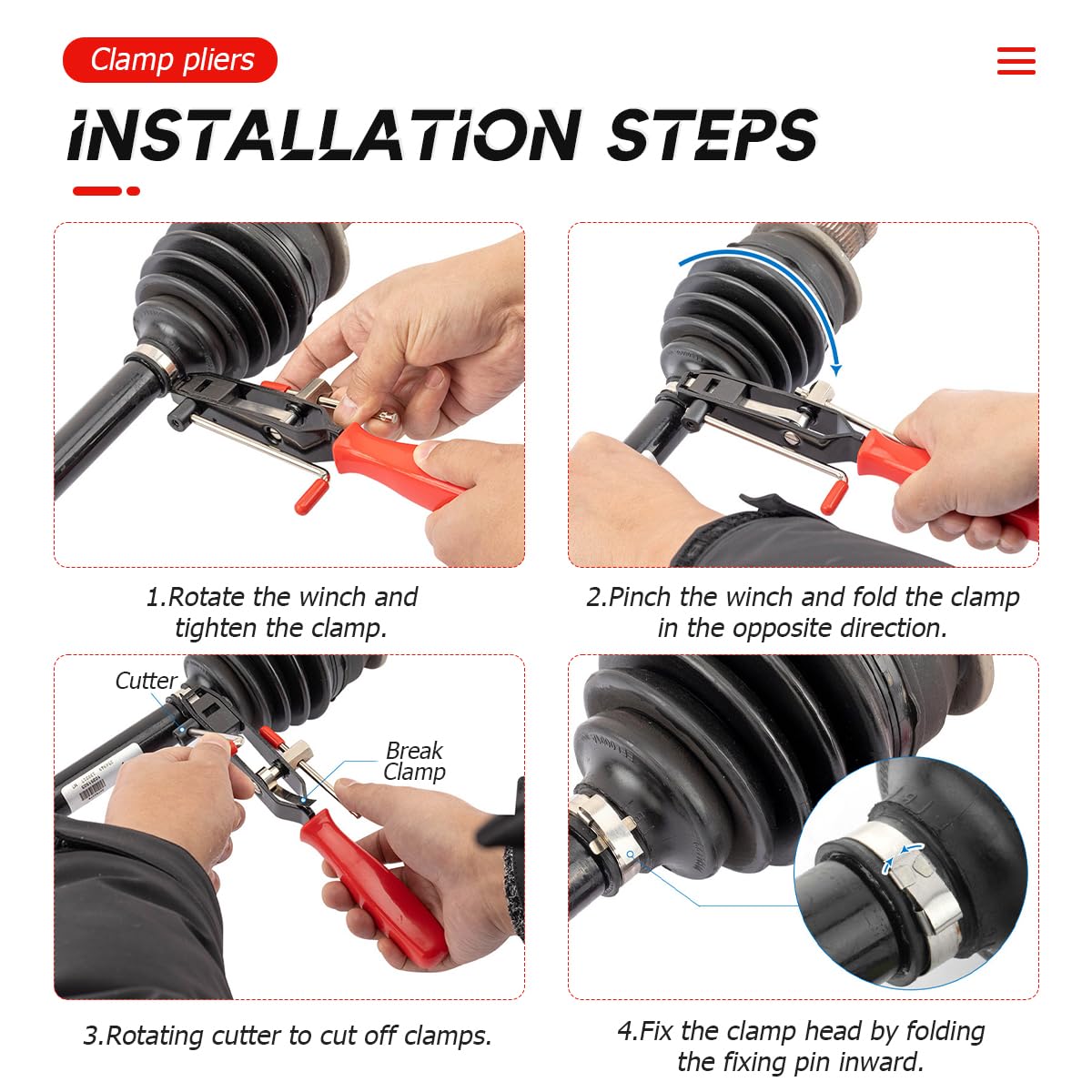 Clamp pliers

INSTALLATION STEPS

1.Rotate the winch and tighten the clamp.

2.Pinch the winch and fold the clamp in the opposite direction.

Cutter

Break Clamp

3.Rotating cutter to cut off clamps.

4.Fix the clamp head by folding the fixing pin inward.