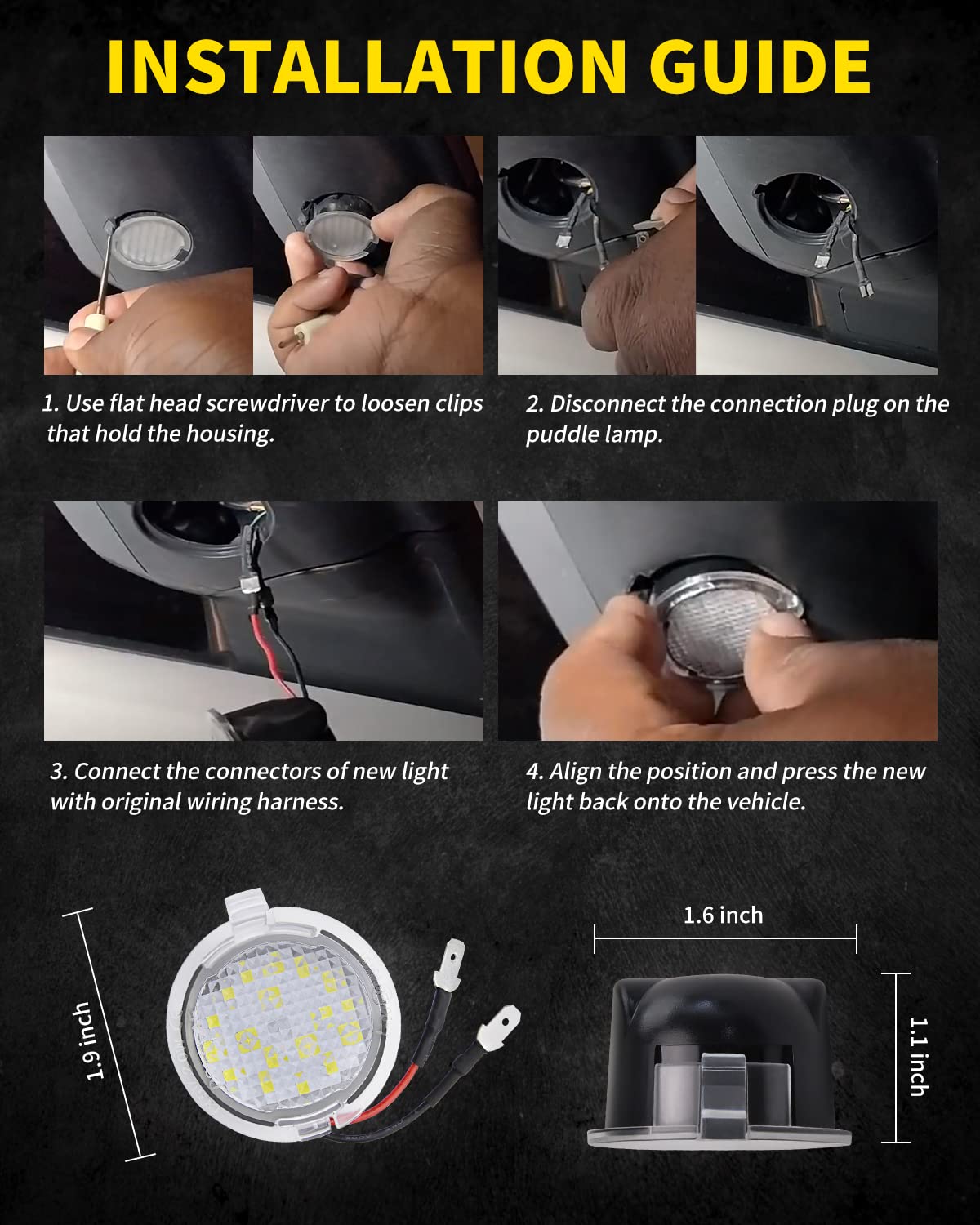 INSTALLATION GUIDE

1. Use flat head screwdriver to loosen clips that hold the housing.

2. Disconnect the connection plug on the puddle lamp.

3. Connect the connectors of new light with original wiring harness.

4. Align the position and press the new light back onto the vehicle.

1.9 inch

1.6 inch

1.1 inch