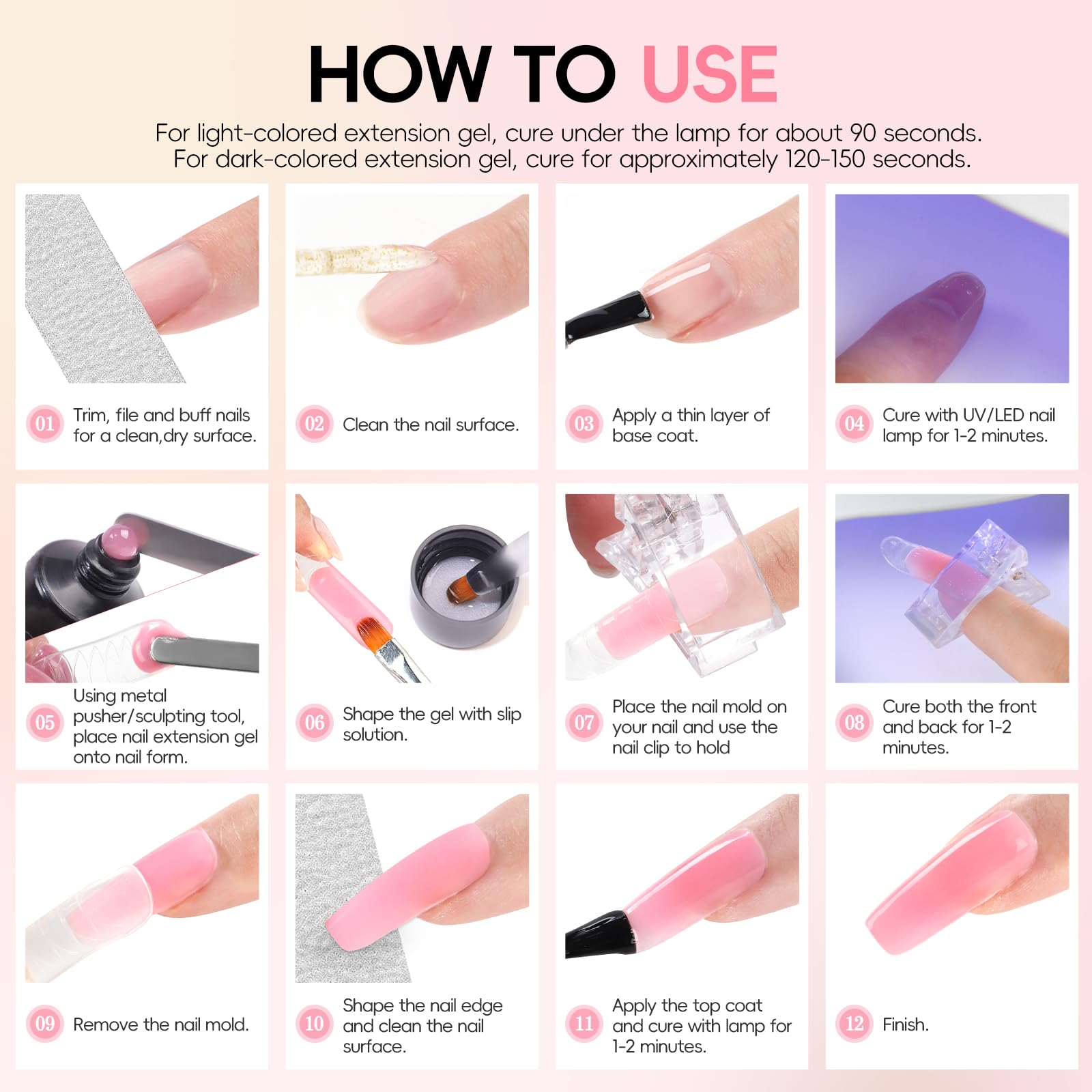 HOW TO USE

For light-colored extension gel, cure under the lamp for about 90 seconds.
For dark-colored extension gel, cure for approximately 120-150 seconds.

01 Trim, file and buff nails for a clean,dry surface.

02 Clean the nail surface.

03 Apply a thin layer of base coat.

04 Cure with UV/LED nail lamp for 1-2 minutes.

05 Using metal pusher/sculpting tool, place nail extension gel onto nail form.

06 Shape the gel with slip solution.

07 Place the nail mold on your nail and use the nail clip to hold

08 Cure both the front and back for 1-2 minutes.

09 Remove the nail mold.

10 Shape the nail edge and clean the nail surface.

11 Apply the top coat and cure with lamp for 1-2 minutes.

12 Finish.