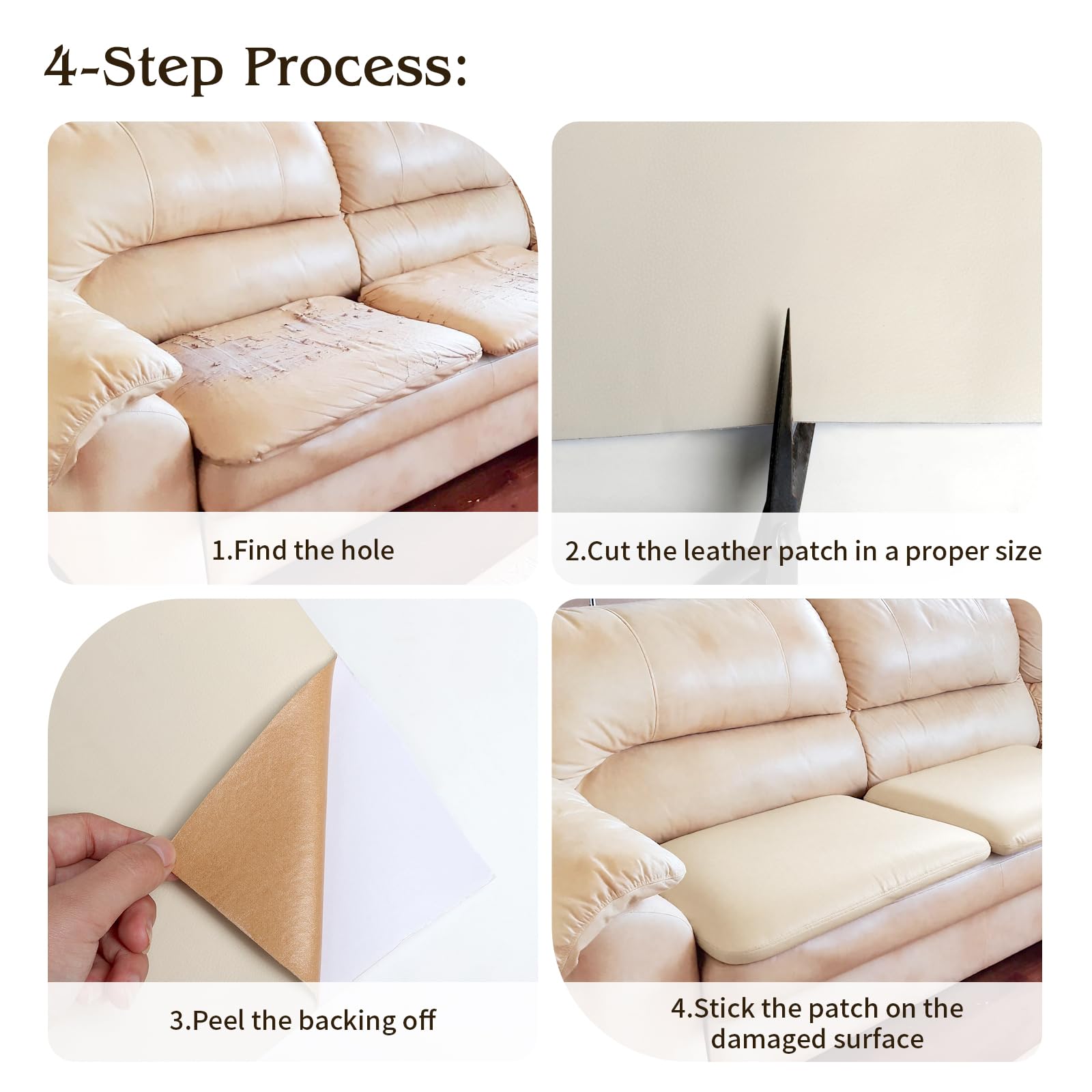 4-Step Process:

1.Find the hole

2.Cut the leather patch in a proper size

3.Peel the backing off

4.Stick the patch on the damaged surface