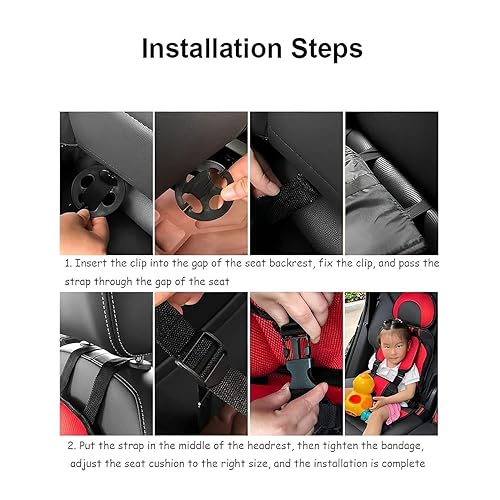 Installation Steps

1. Insert the clip into the gap of the seat backrest, fix the clip, and pass the strap through the gap of the seat

2. Put the strap in the middle of the headrest, then tighten the bandage, adjust the seat cushion to the right size, and the installation is complete