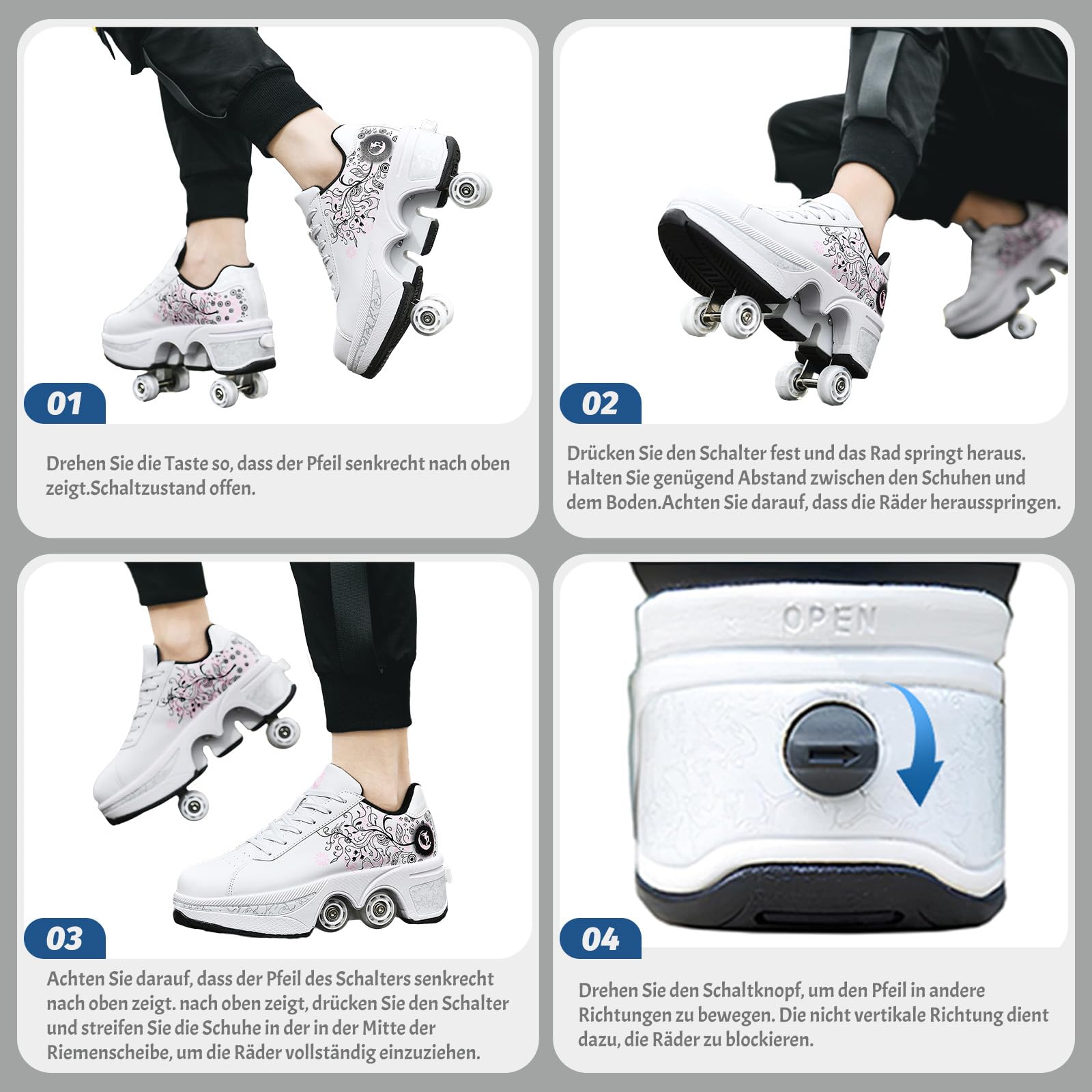 01

Drehen Sie die Taste so, dass der Pfeil senkrecht nach oben zeigt.Schaltzustand offen.

02

Drücken Sie den Schalter fest und das Rad springt heraus. Halten Sie genügend Abstand zwischen den Schuhen und dem Boden.Achten Sie darauf, dass die Räder herausspringen.

03

Achten Sie darauf, dass der Pfeil des Schalters senkrecht nach oben zeigt. nach oben zeigt, drücken Sie den Schalter und streifen Sie die Schuhe in der in der Mitte der Riemenscheibe, um die Räder vollständig einzuziehen.

OPEN

04

Drehen Sie den Schaltknopf, um den Pfeil in andere Richtungen zu bewegen. Die nicht vertikale Richtung dient dazu, die Räder zu blockieren.