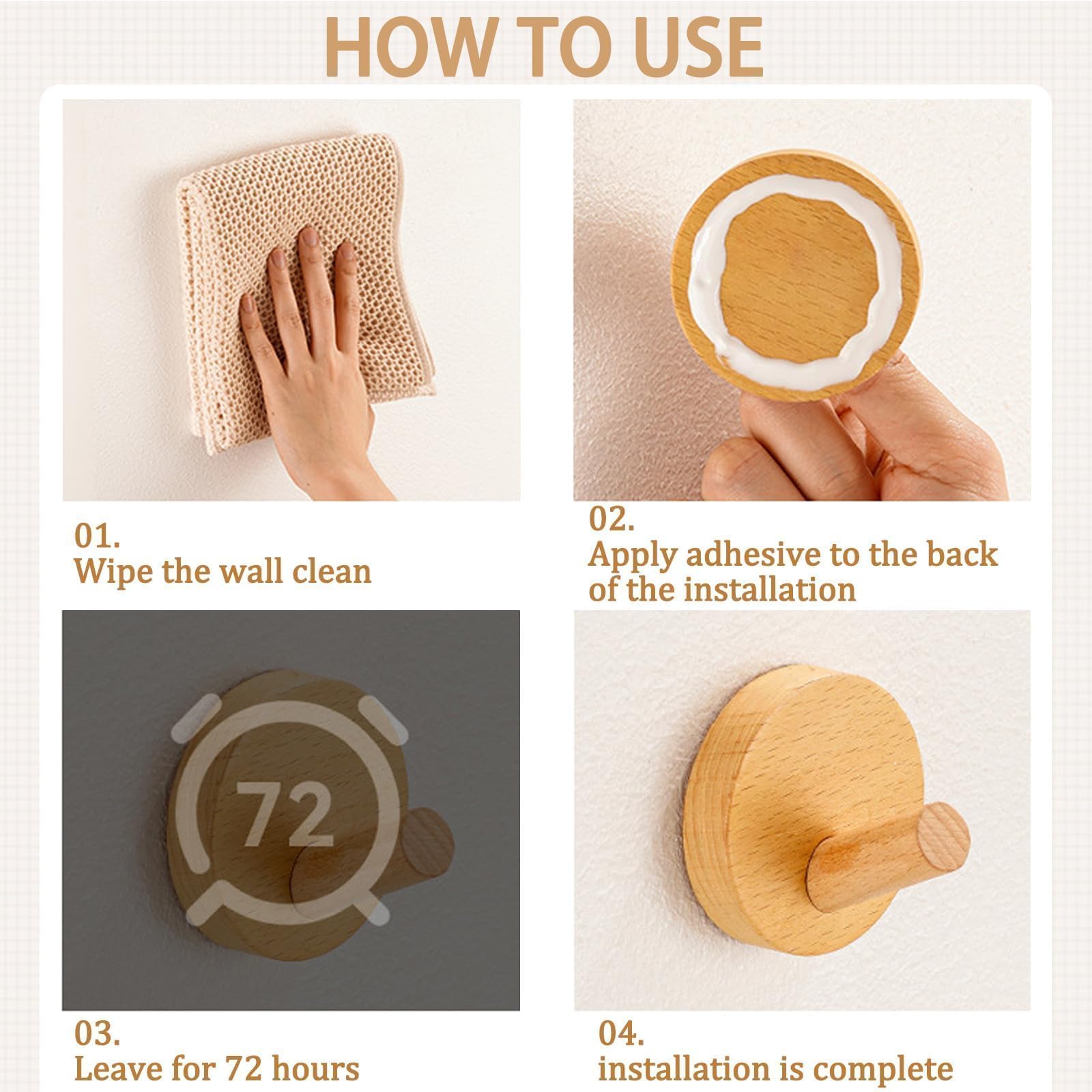 HOW TO USE

01.
Wipe the wall clean

02.
Apply adhesive to the back of the installation

72

03.
Leave for 72 hours

04.
installation is complete