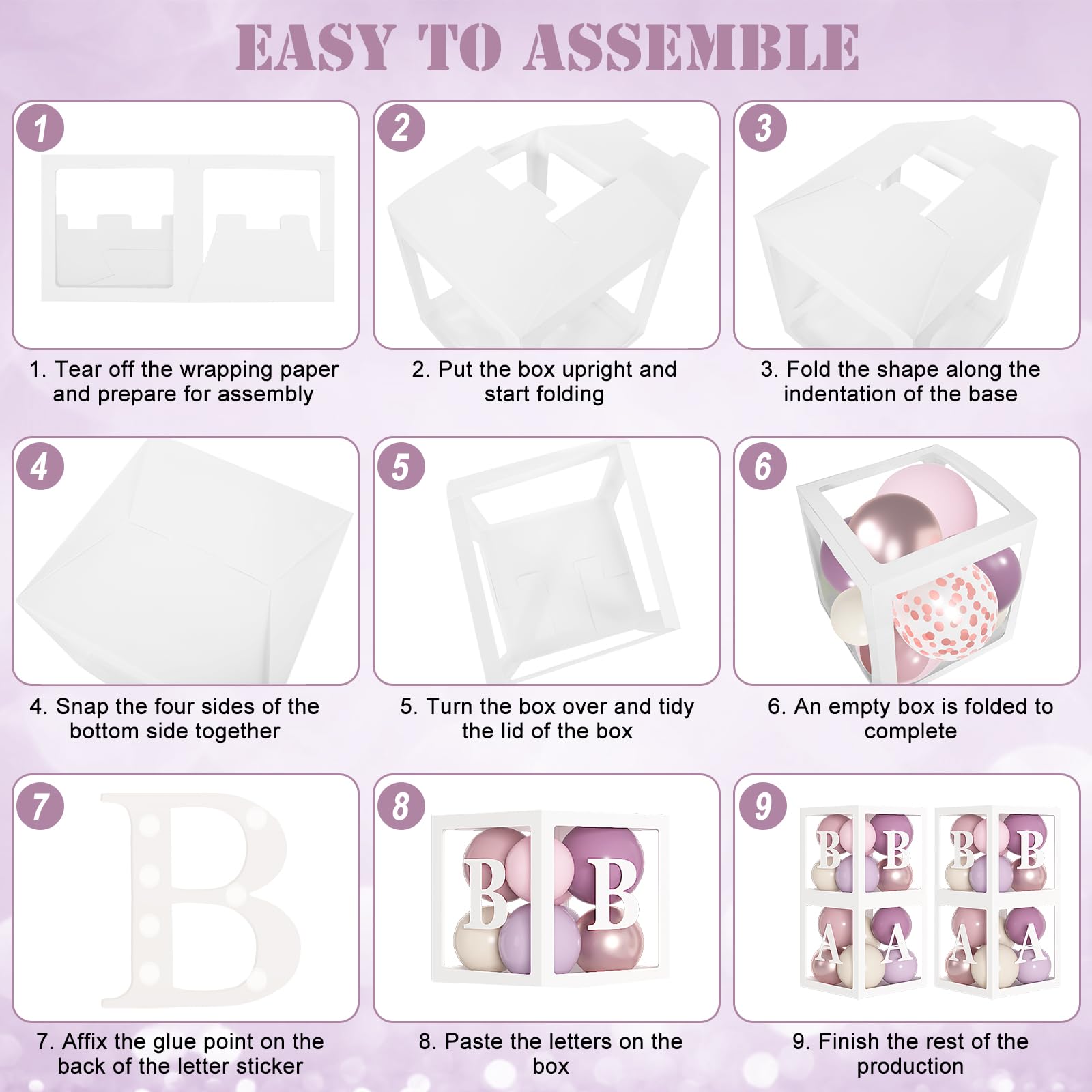 EASY TO ASSEMBLE

1

1. Tear off the wrapping paper and prepare for assembly

2

2. Put the box upright and start folding

3

3. Fold the shape along the indentation of the base

4

4. Snap the four sides of the bottom side together

5

5. Turn the box over and tidy the lid of the box

6

6. An empty box is folded to complete

7

B

7. Affix the glue point on the back of the letter sticker

8

B B

8. Paste the letters on the box

9

B B B B
A A A A

9. Finish the rest of the production