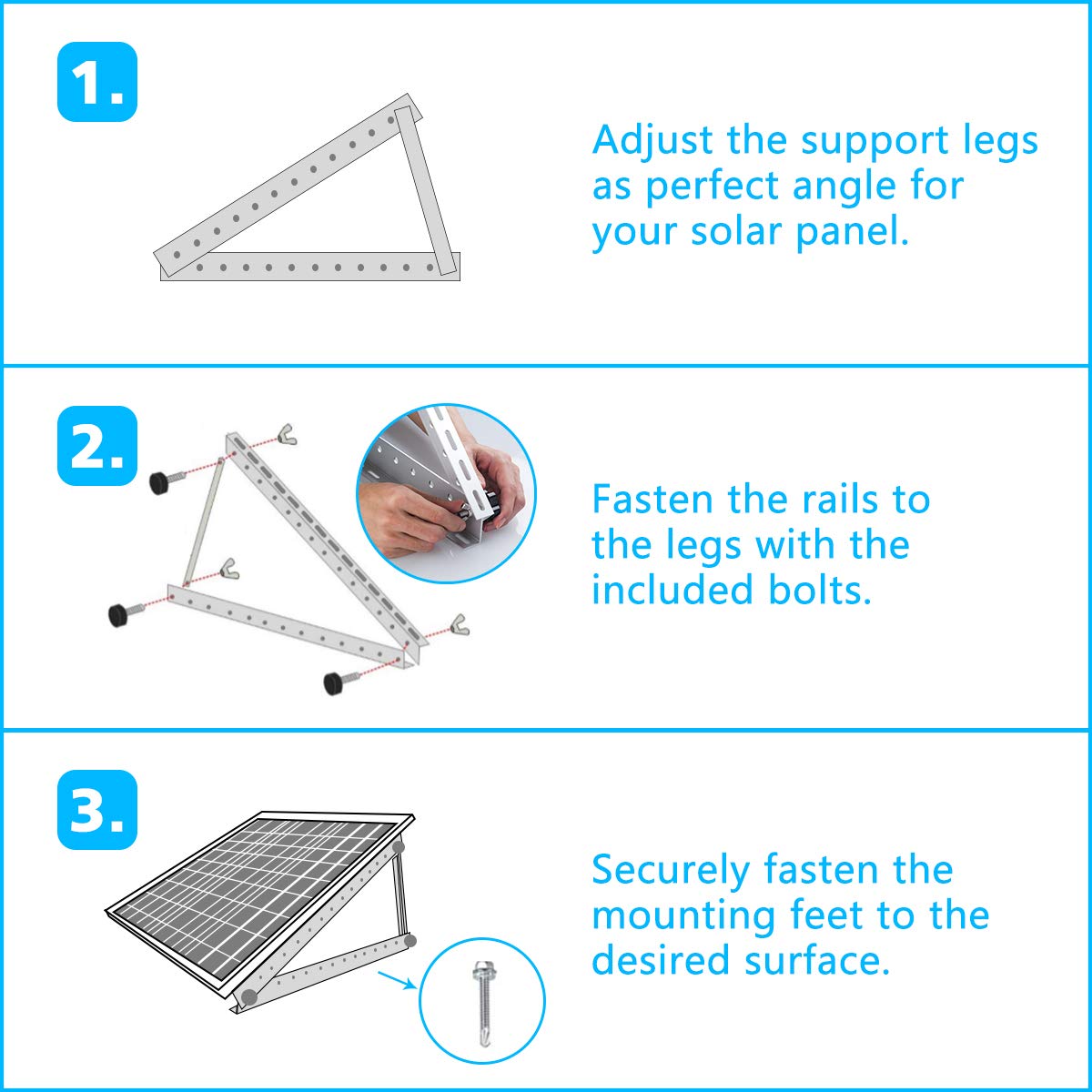 1.

Adjust the support legs as perfect angle for your solar panel.

2.

Fasten the rails to the legs with the included bolts.

3.

Securely fasten the mounting feet to the desired surface.