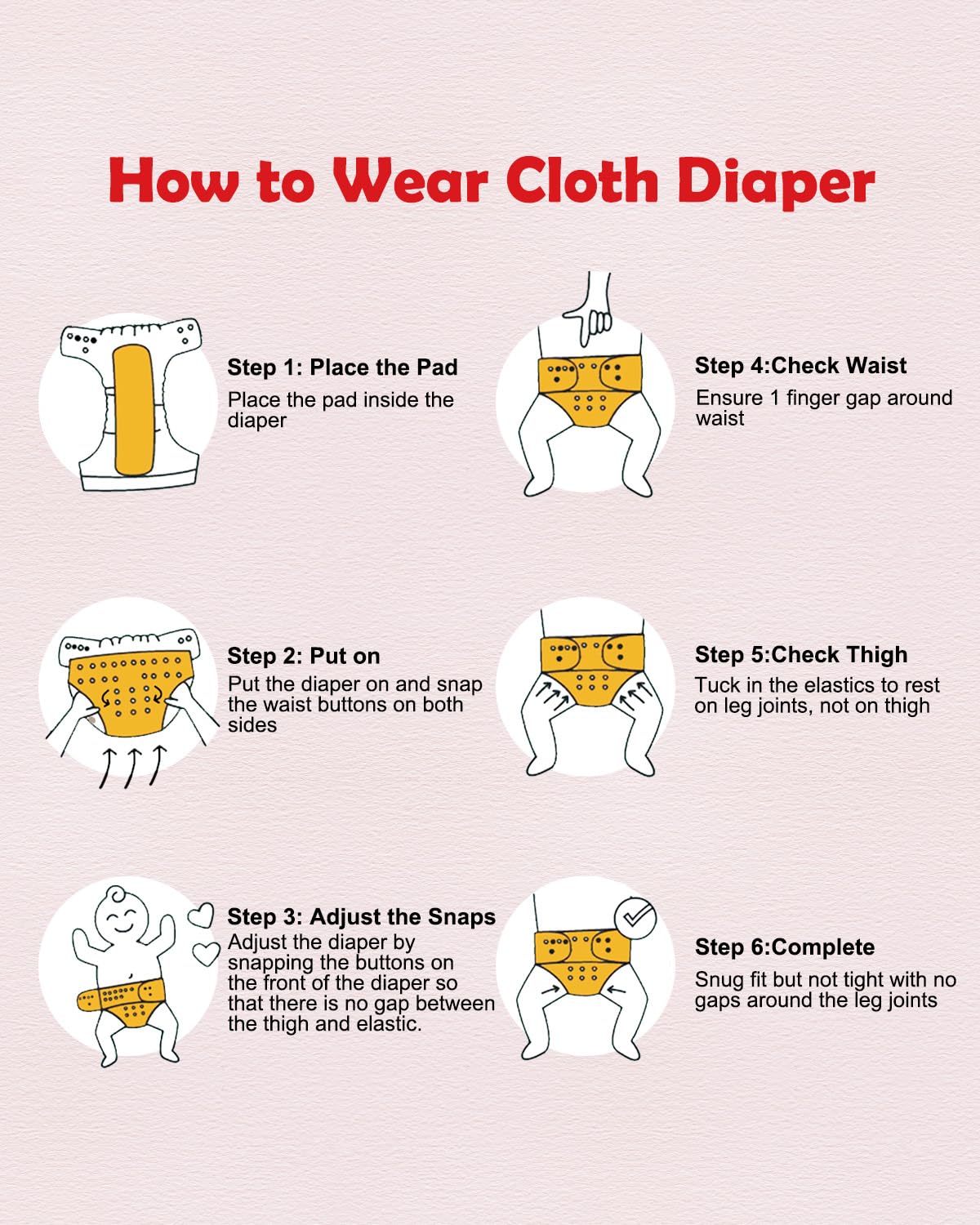 How to Wear Cloth Diaper

Step 1: Place the Pad
Place the pad inside the diaper

Step 2: Put on
Put the diaper on and snap the waist buttons on both sides

Step 3: Adjust the Snaps
Adjust the diaper by snapping the buttons on the front of the diaper so that there is no gap between the thigh and elastic.

Step 4:Check Waist
Ensure 1 finger gap around waist

Step 5:Check Thigh
Tuck in the elastics to rest on leg joints, not on thigh

Step 6:Complete
Snug fit but not tight with no gaps around the leg joints